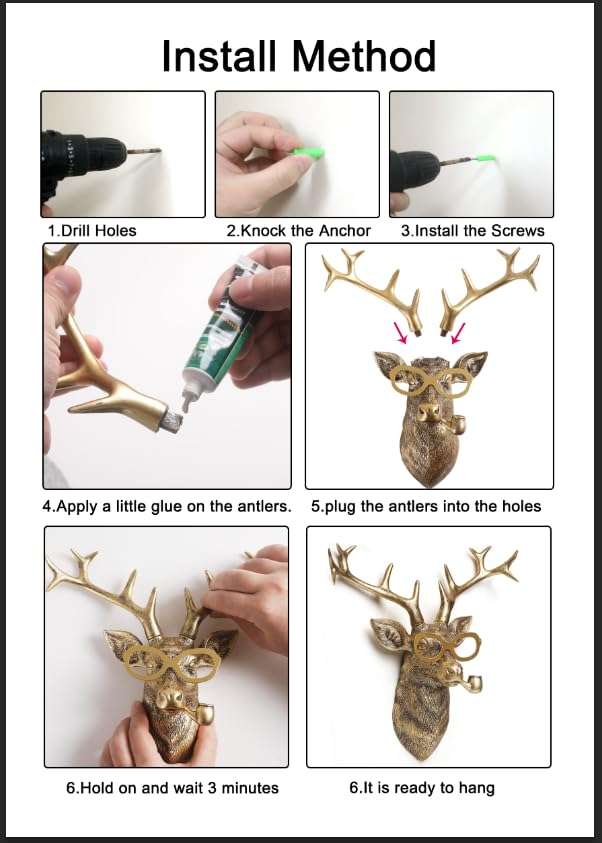 Install Method

1.Drill Holes

2.Knock the Anchor

3.Install the Screws

4.Apply a little glue on the antlers.

5.plug the antlers into the holes

6.Hold on and wait 3 minutes

6.It is ready to hang