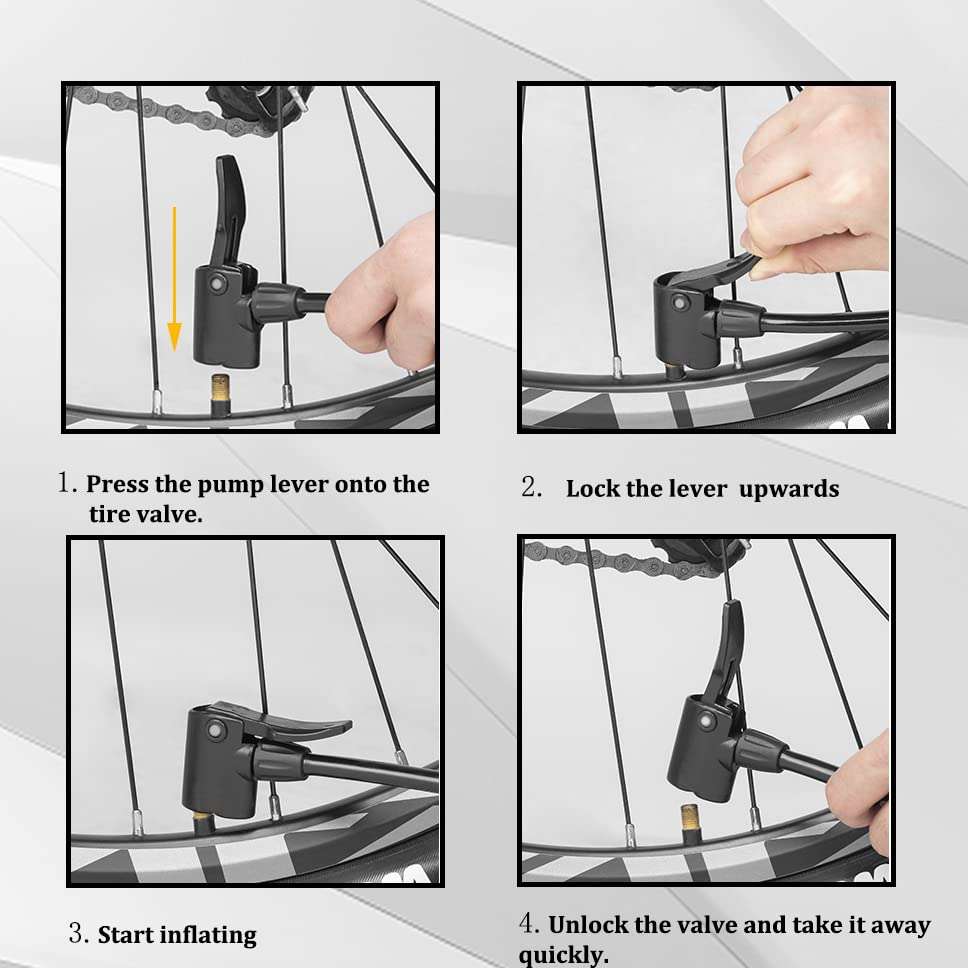 1. Press the pump lever onto the tire valve.

2. Lock the lever upwards

3. Start inflating

4. Unlock the valve and take it away quickly.