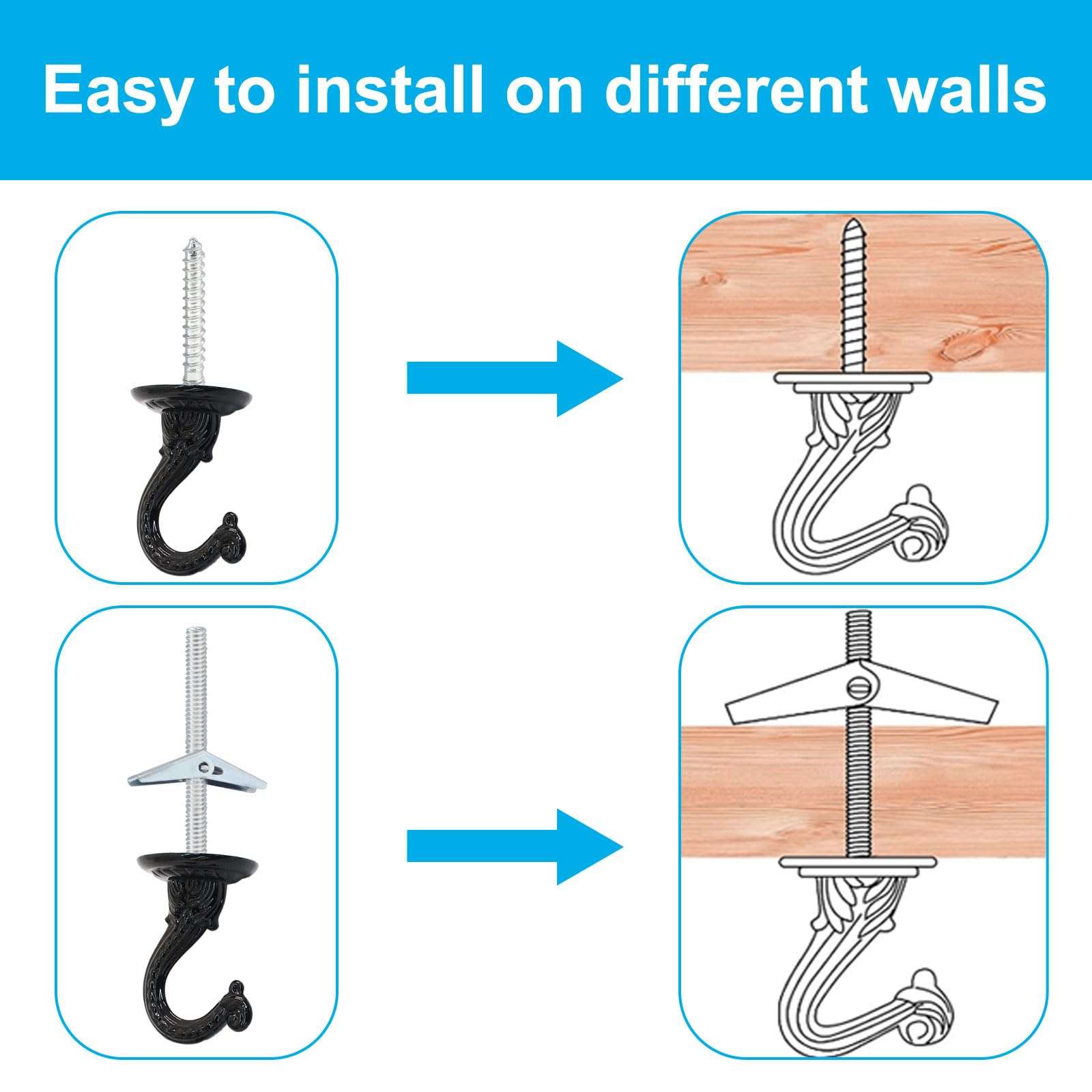 Easy to install on different walls