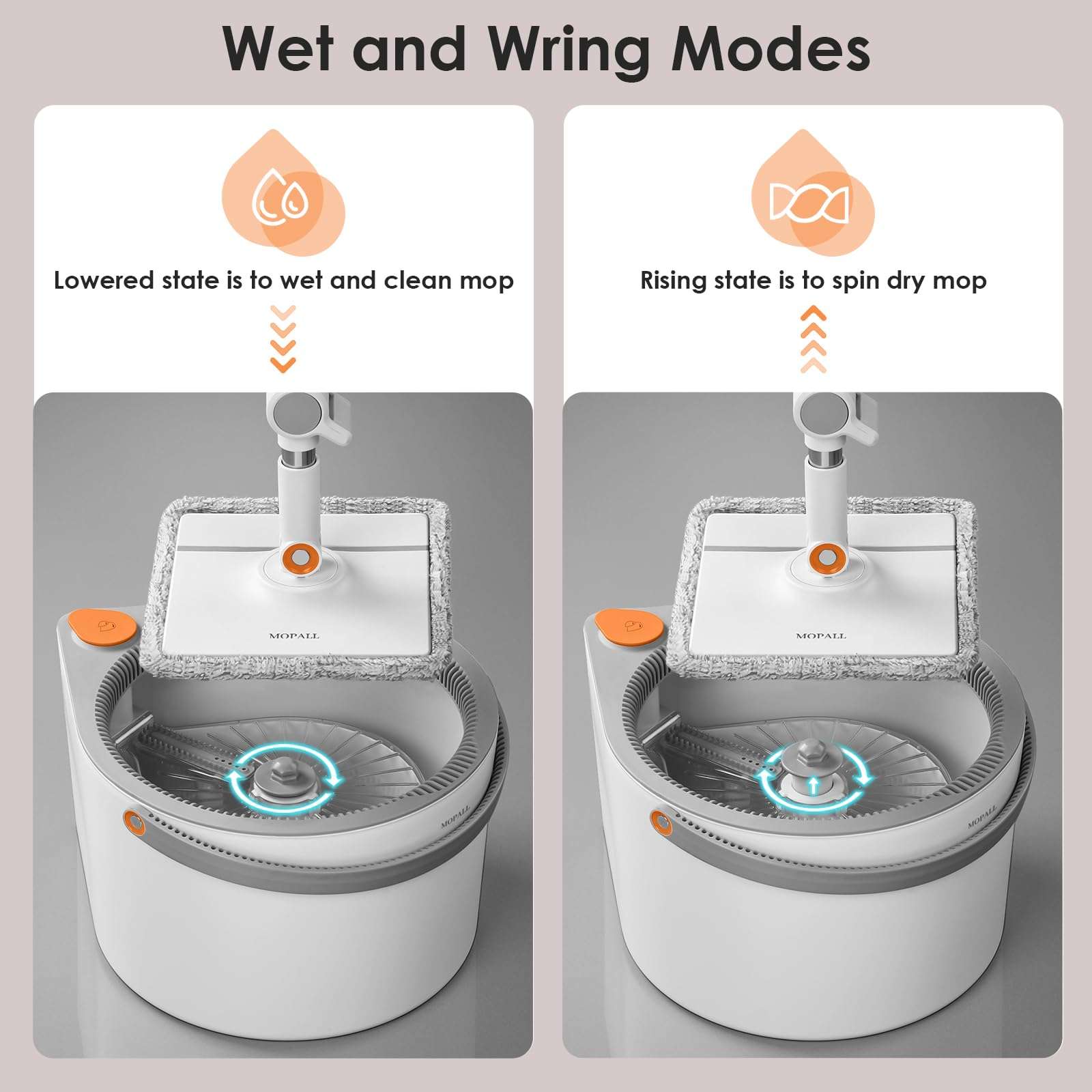 Wet and Wring Modes

Lowered state is to wet and clean mop

MOPALL

MOPALL

Rising state is to spin dry mop

MOPALL

MOPALL