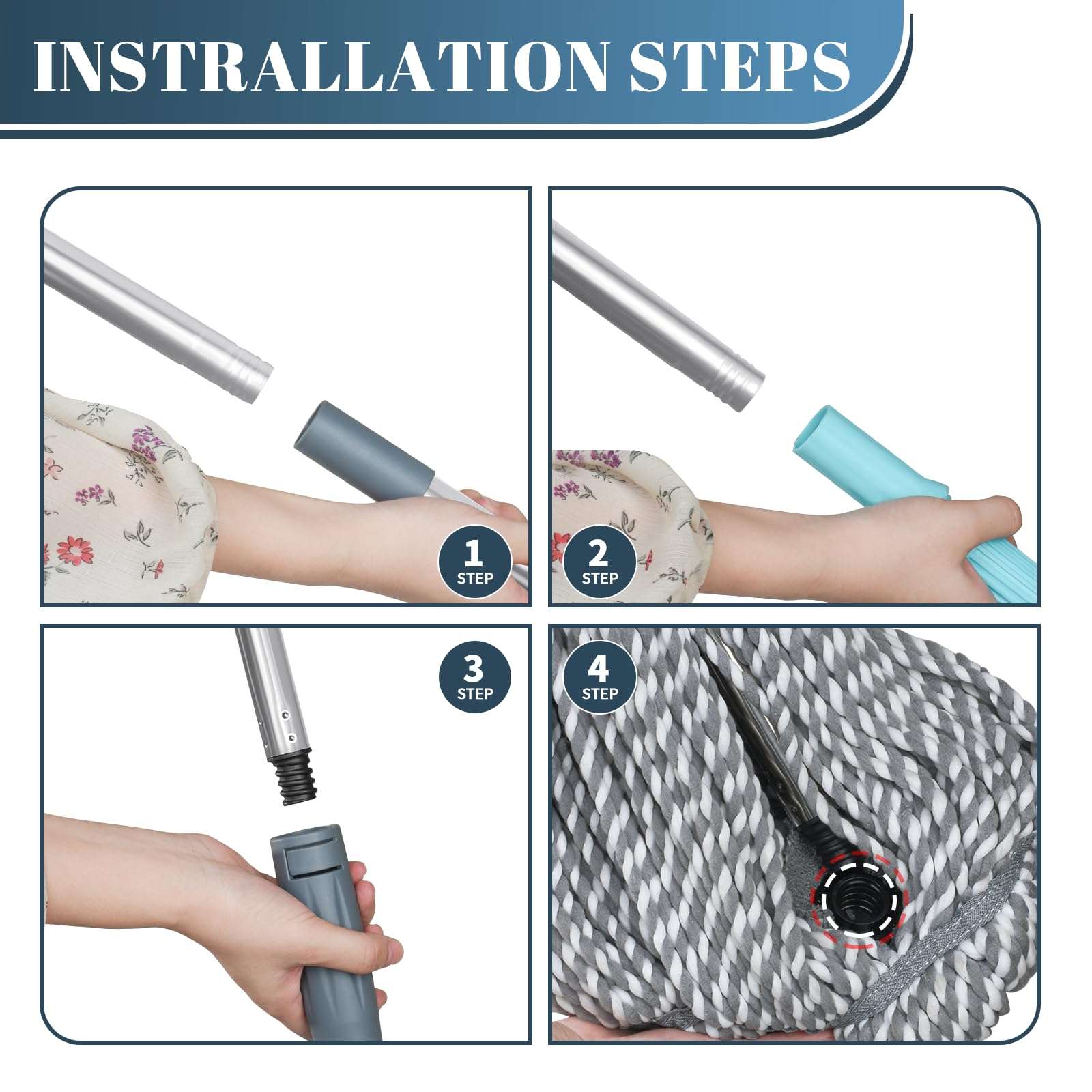 INSTRALLATION STEPS

1 STEP

2 STEP

3 STEP

4 STEP