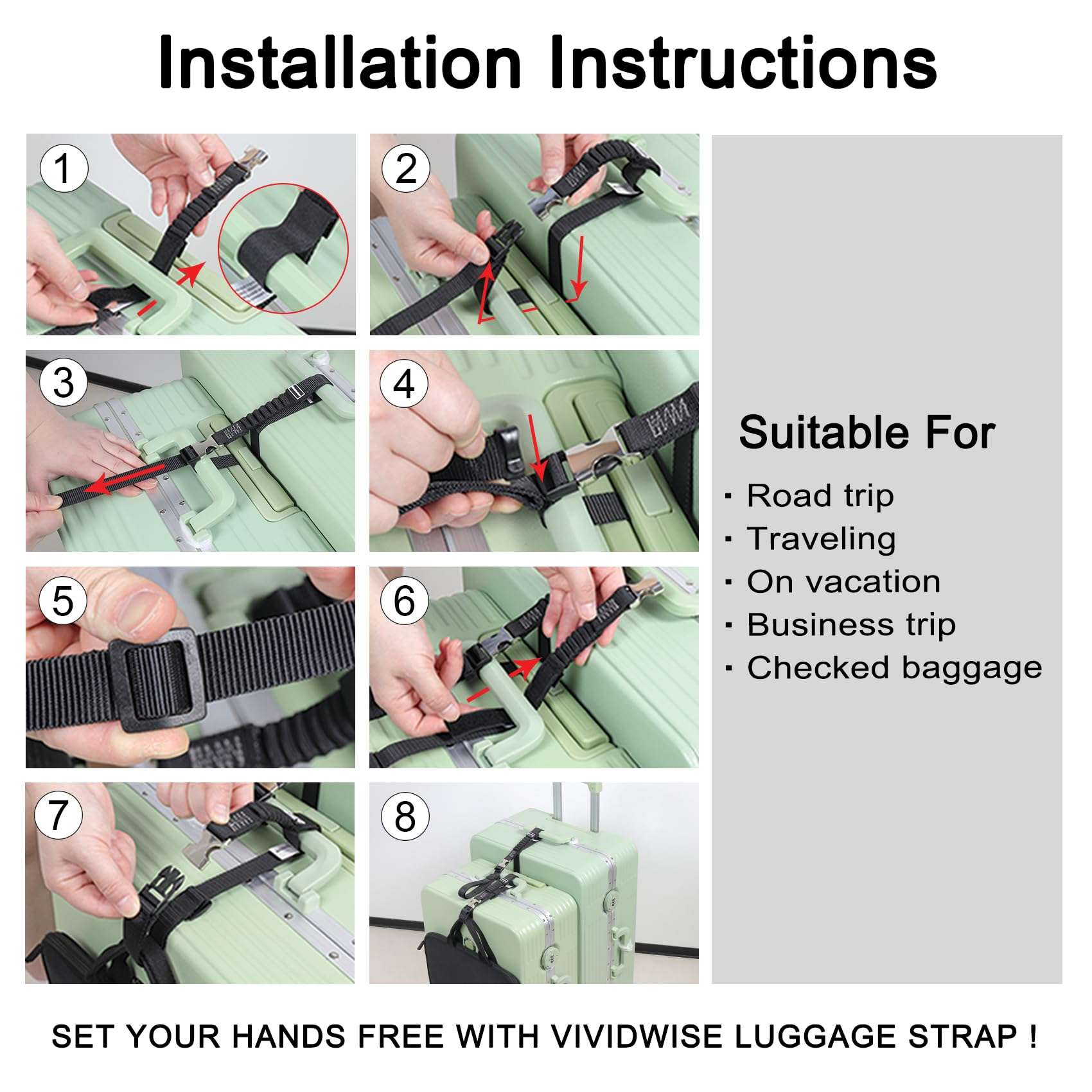 Installation Instructions

1

2

3

4

5

6

7

8

Suitable For

· Road trip
· Traveling
· On vacation
· Business trip
· Checked baggage

SET YOUR HANDS FREE WITH VIVIDWISE LUGGAGE STRAP !