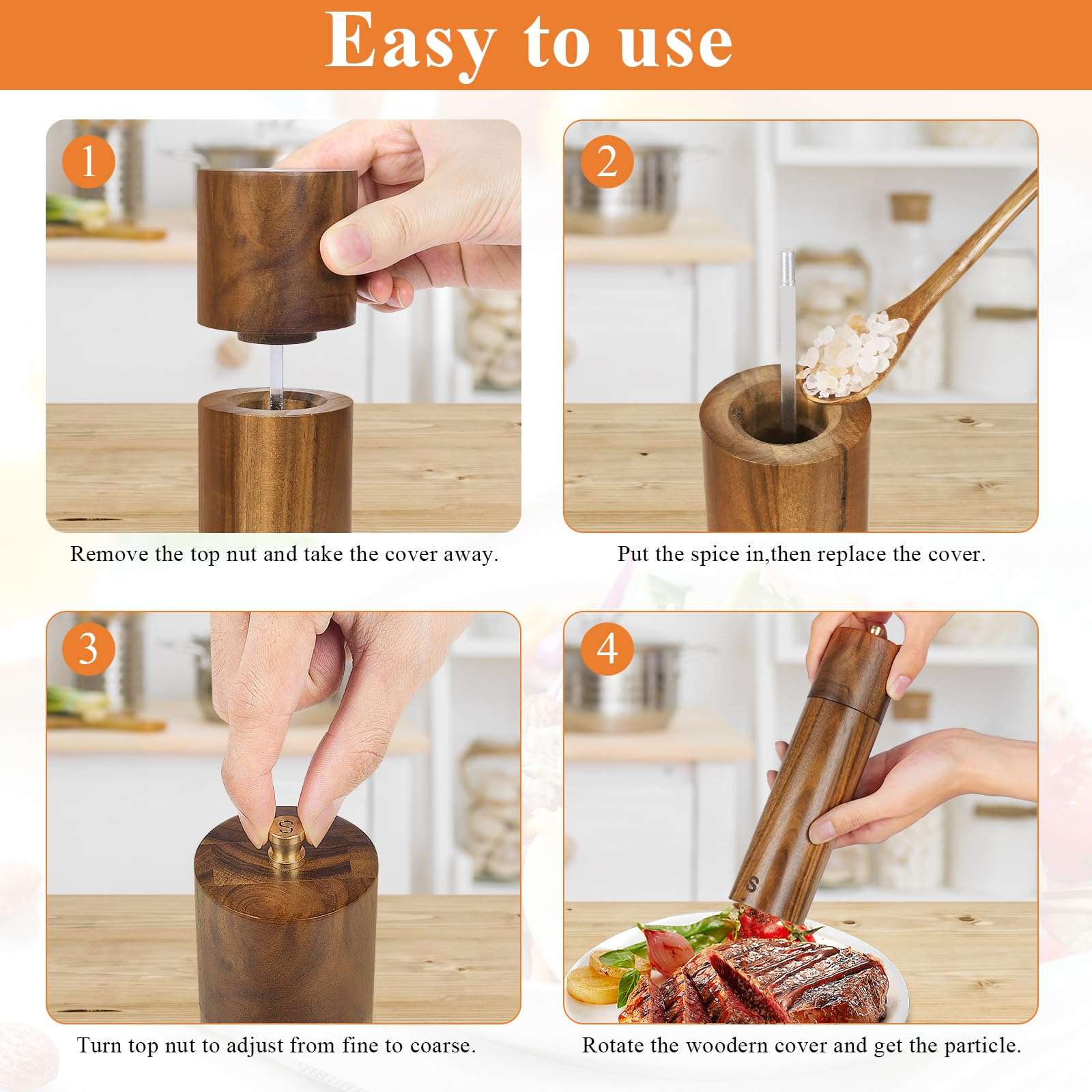 Easy to use

1

Remove the top nut and take the cover away.

2

Put the spice in,then replace the cover.

3

S

Turn top nut to adjust from fine to coarse.

4

S

Rotate the woodern cover and get the particle.