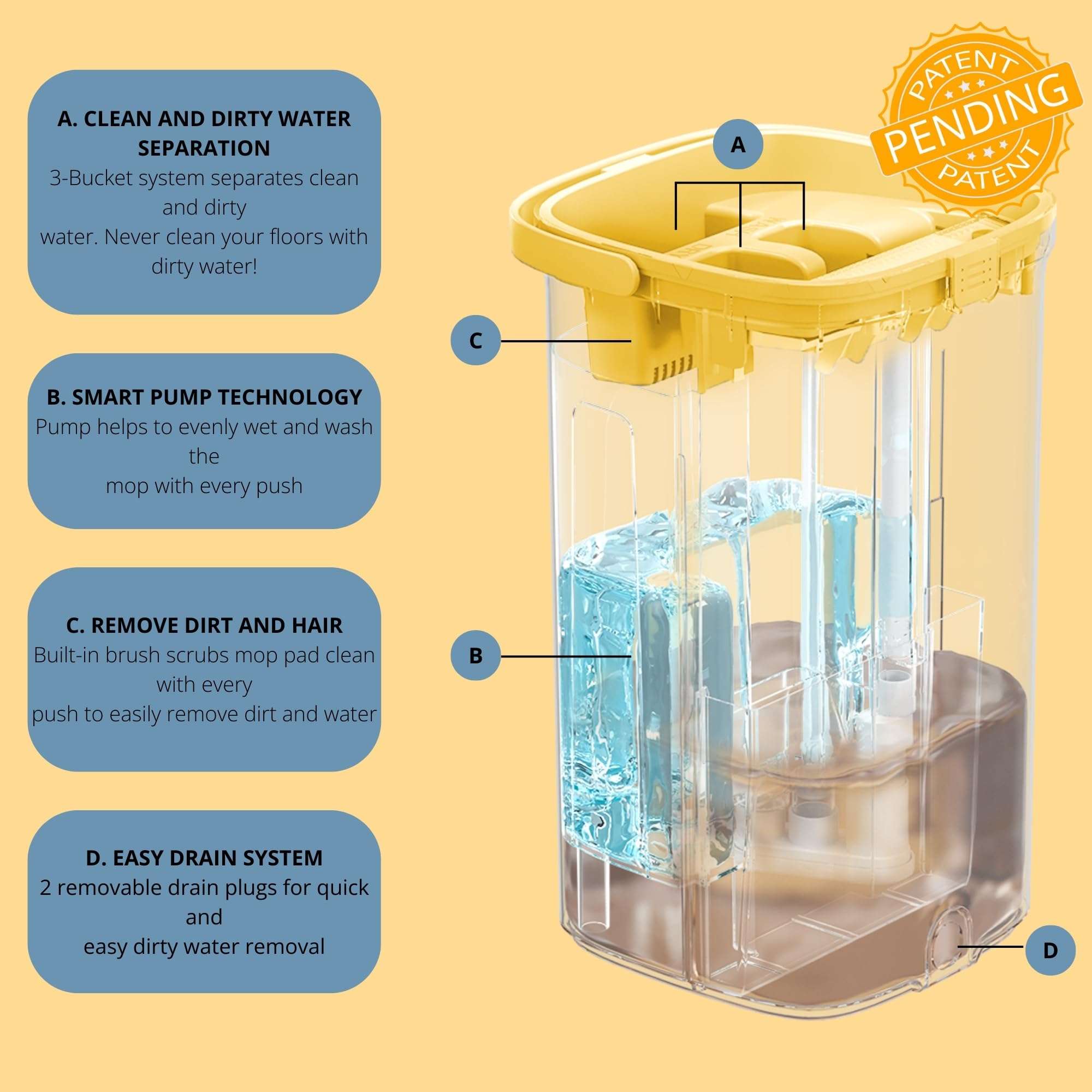 A. CLEAN AND DIRTY WATER SEPARATION
3-Bucket system separates clean and dirty
water. Never clean your floors with dirty water!

B. SMART PUMP TECHNOLOGY
Pump helps to evenly wet and wash the
mop with every push

C. REMOVE DIRT AND HAIR
Built-in brush scrubs mop pad clean with every
push to easily remove dirt and water

D. EASY DRAIN SYSTEM
2 removable drain plugs for quick and
easy dirty water removal

PATENT
PENDING
PATENT

A
C
B
D