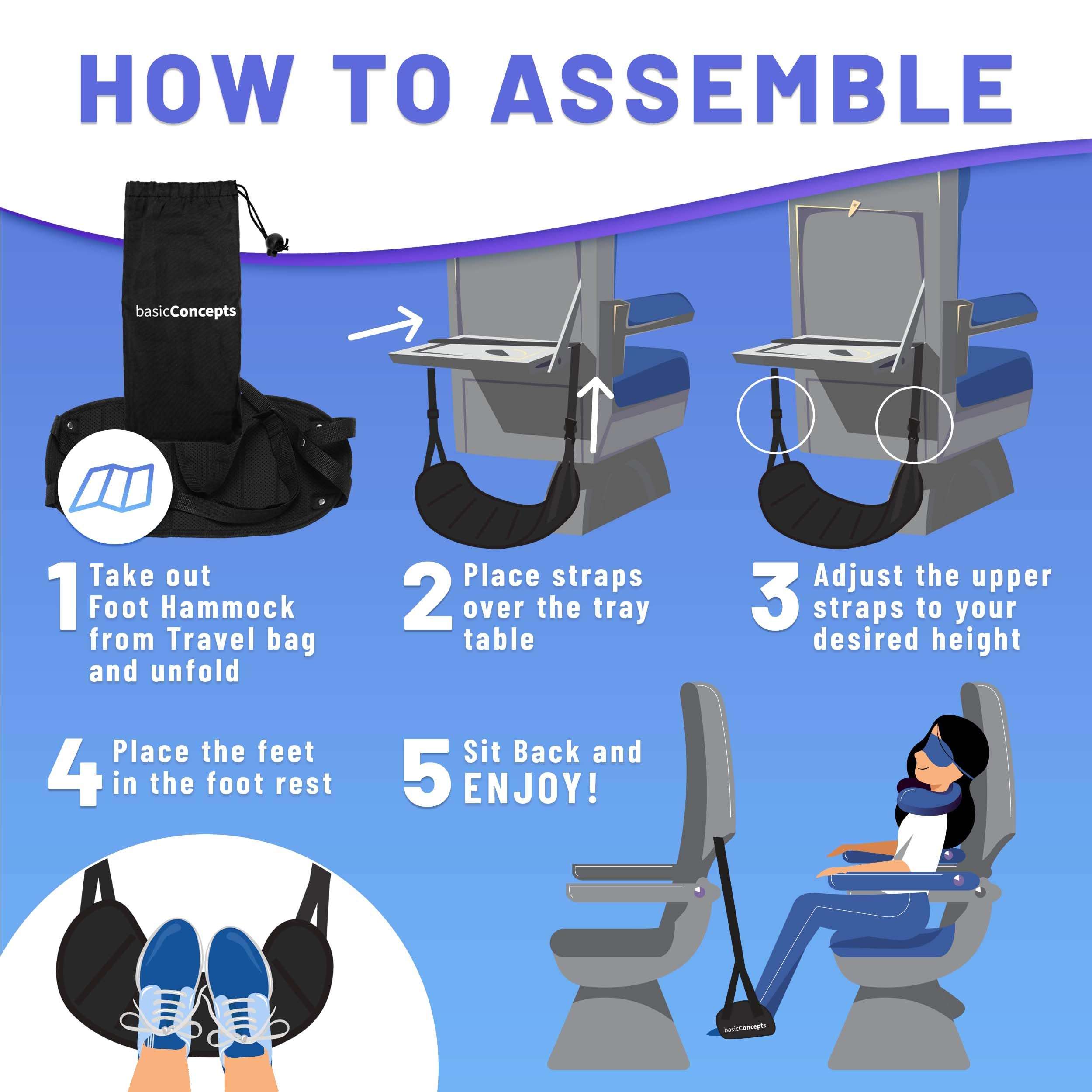 HOW TO ASSEMBLE

basicConcepts

1 Take out Foot Hammock from Travel bag and unfold

2 Place straps over the tray table

3 Adjust the upper straps to your desired height

4 Place the feet in the foot rest

5 Sit Back and ENJOY!

basicConcepts