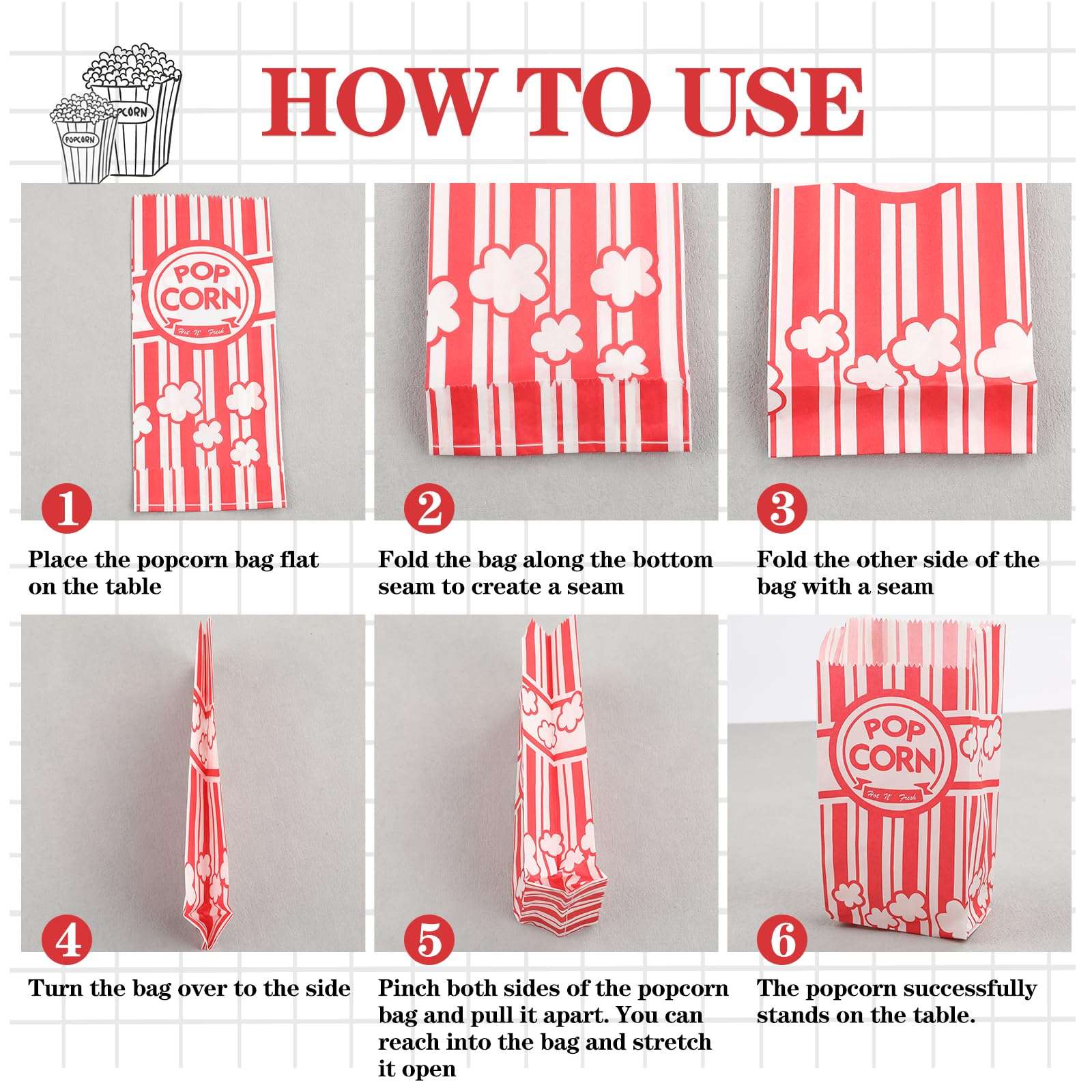 POPCORN
POPCORN

HOW TO USE

POP CORN
Hot N' Fresh

1

Place the popcorn bag flat on the table

2

Fold the bag along the bottom seam to create a seam

3

Fold the other side of the bag with a seam

4

Turn the bag over to the side

5

Pinch both sides of the popcorn bag and pull it apart. You can reach into the bag and stretch it open

POP CORN
Hot N' Fresh

6

The popcorn successfully stands on the table.