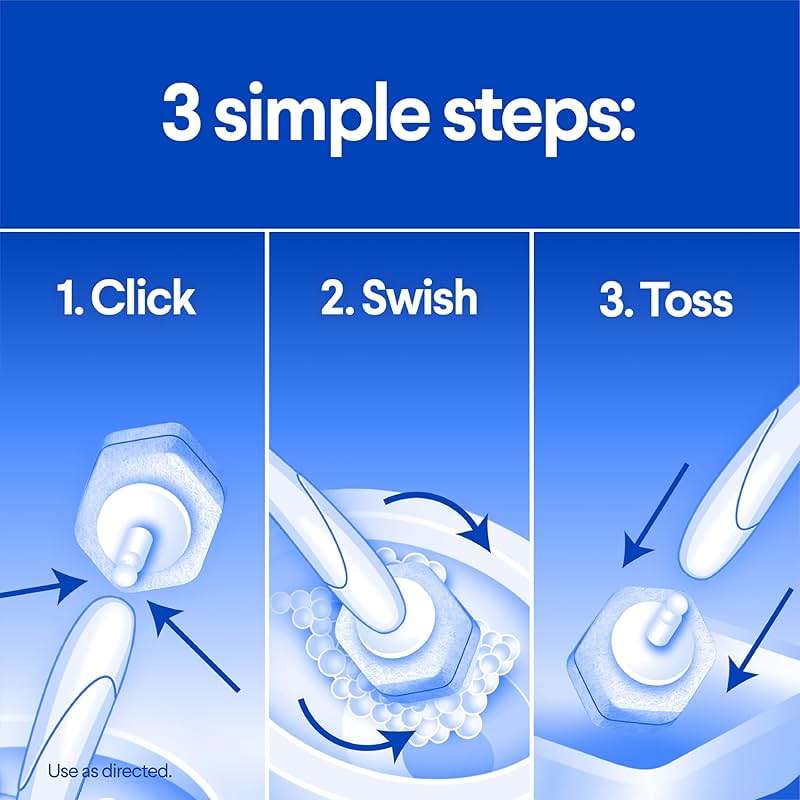 3 simple steps:

1. Click

2. Swish

3. Toss

Use as directed.