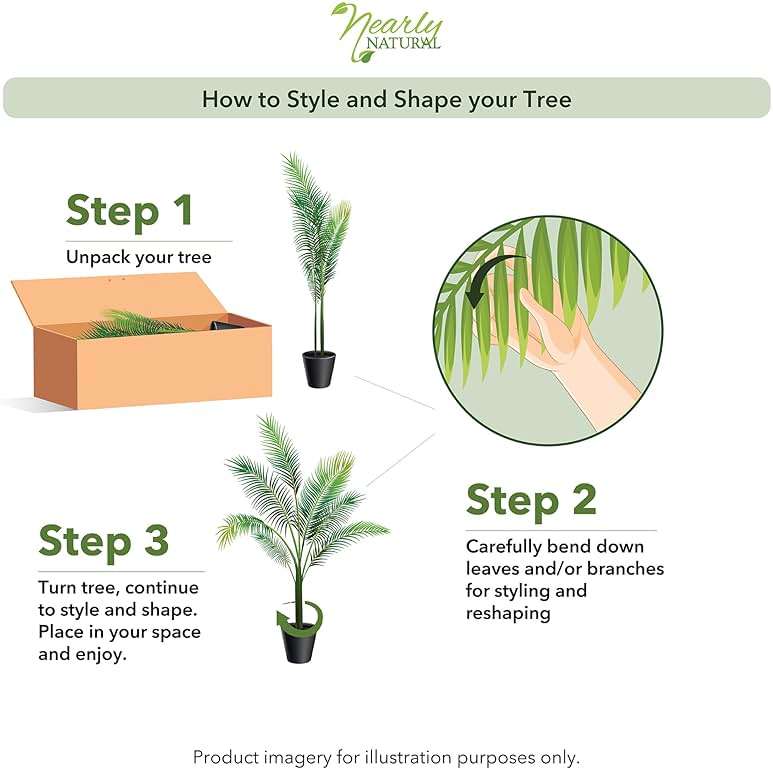 Nearly NATURAL

How to Style and Shape your Tree

Step 1
Unpack your tree

Step 2
Carefully bend down leaves and/or branches for styling and reshaping

Step 3
Turn tree, continue to style and shape. Place in your space and enjoy.

Product imagery for illustration purposes only.