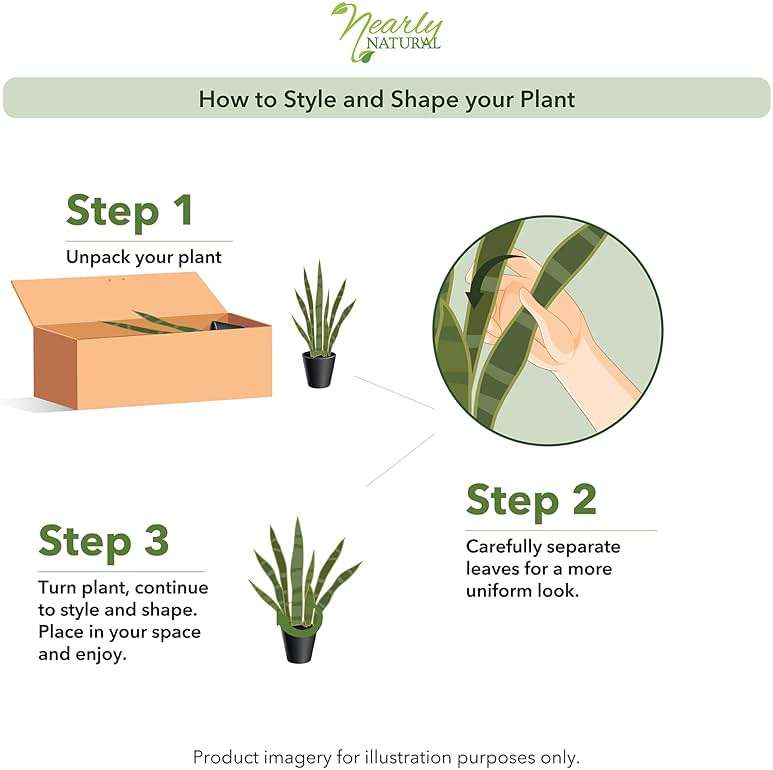 Nearly
NATURAL

How to Style and Shape your Plant

Step 1
Unpack your plant

Step 2
Carefully separate leaves for a more uniform look.

Step 3
Turn plant, continue to style and shape. Place in your space and enjoy.

Product imagery for illustration purposes only.