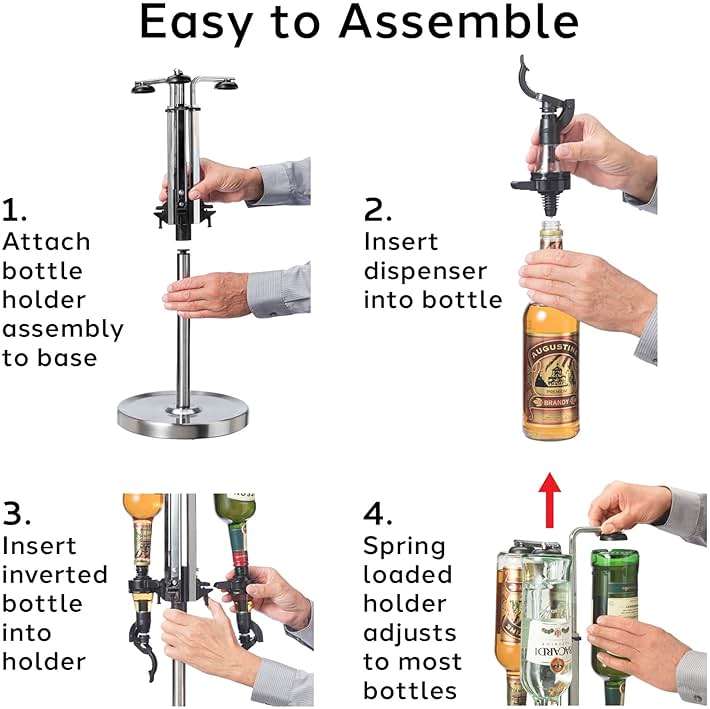 Easy to Assemble

1.
Attach bottle holder assembly to base

2.
Insert dispenser into bottle

AUGUSTIN
BRANDY

3.
Insert inverted bottle into holder

4.
Spring loaded holder adjusts to most bottles

BACARDI