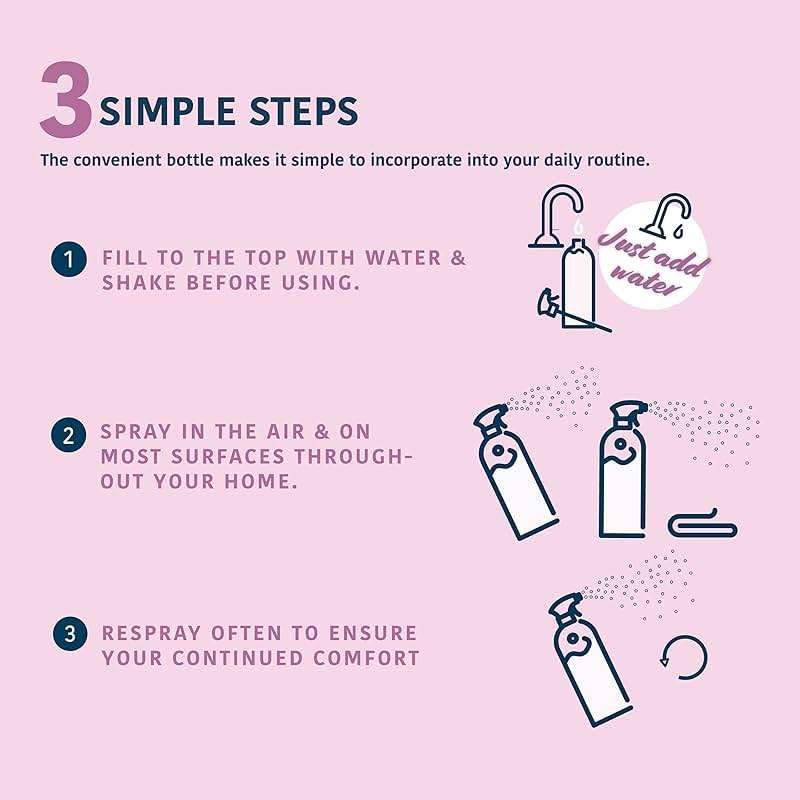 3 SIMPLE STEPS

The convenient bottle makes it simple to incorporate into your daily routine.

1 FILL TO THE TOP WITH WATER & SHAKE BEFORE USING.

Just add water

2 SPRAY IN THE AIR & ON MOST SURFACES THROUGHOUT YOUR HOME.

3 RESPRAY OFTEN TO ENSURE YOUR CONTINUED COMFORT