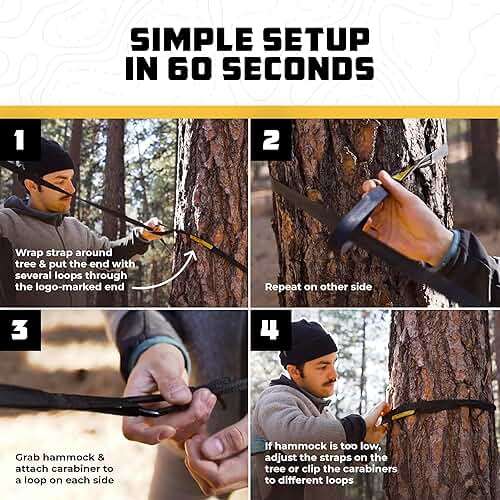 SIMPLE SETUP IN 60 SECONDS

1

Wrap strap around tree & put the end with several loops through the logo-marked end

2

Repeat on other side

3

Grab hammock & attach carabiner to a loop on each side

4

If hammock is too low, adjust the straps on the tree or clip the carabiners to different loops