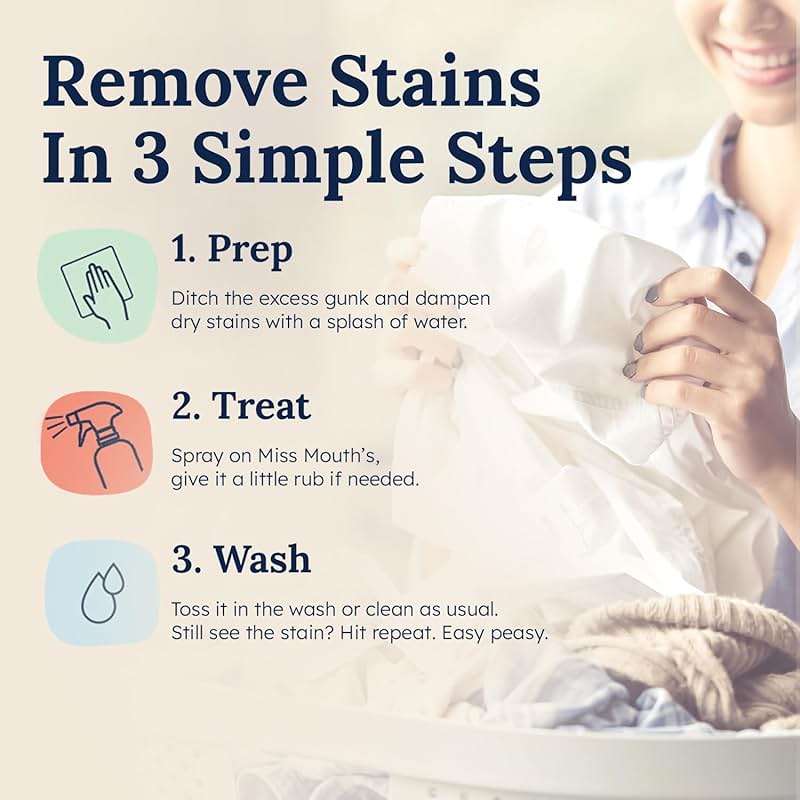 Remove Stains
In 3 Simple Steps

1. Prep

Ditch the excess gunk and dampen dry stains with a splash of water.

2. Treat

Spray on Miss Mouth's, give it a little rub if needed.

3. Wash

Toss it in the wash or clean as usual. Still see the stain? Hit repeat. Easy peasy.