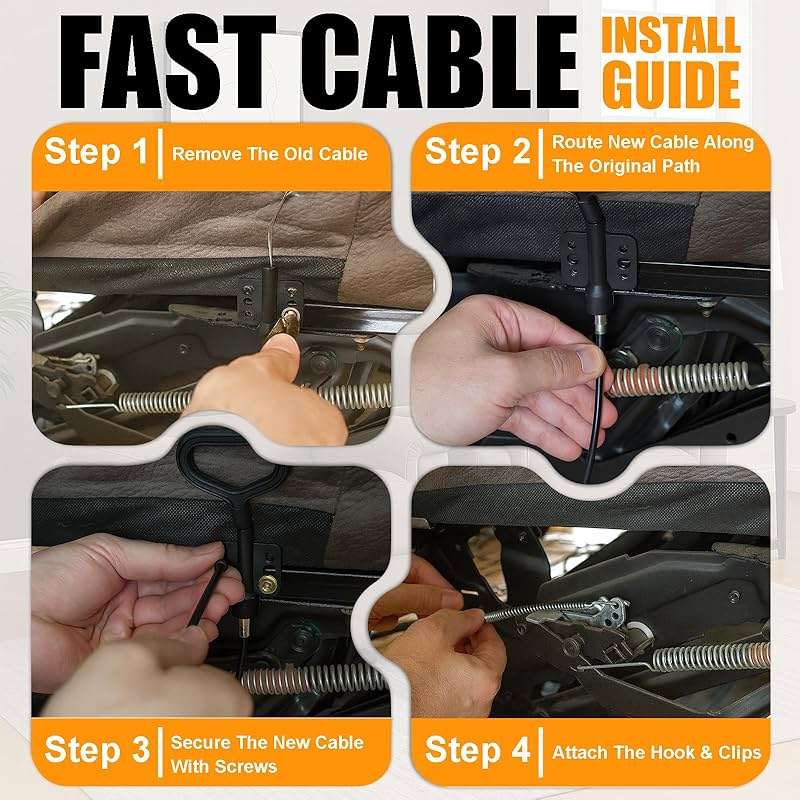 FAST CABLE INSTALL GUIDE

Step 1 | Remove The Old Cable

Step 2 | Route New Cable Along The Original Path

Step 3 | Secure The New Cable With Screws

Step 4 | Attach The Hook & Clips