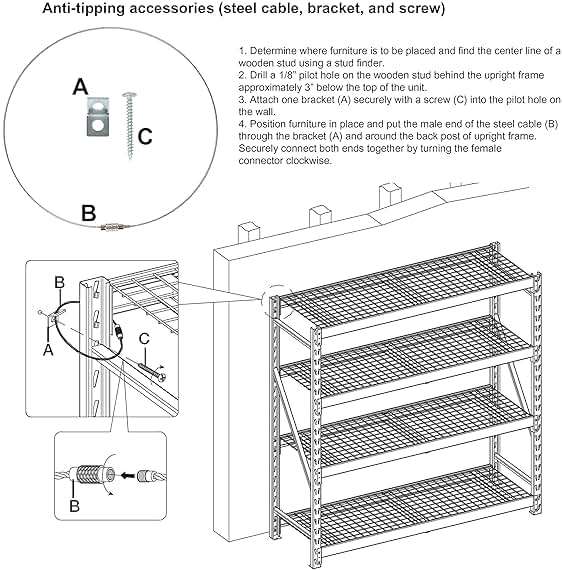 Anti-tipping accessories (steel cable, bracket, and screw)

A

C

B

1. Determine where furniture is to be placed and find the center line of a wooden stud using a stud finder.
2. Drill a 1/8" pilot hole on the wooden stud behind the upright frame approximately 3" below the top of the unit.
3. Attach one bracket (A) securely with a screw (C) into the pilot hole on the wall.
4. Position furniture in place and put the male end of the steel cable (B) through the bracket (A) and around the back post of upright frame. Securely connect both ends together by turning the female connector clockwise.

B

A

C

B