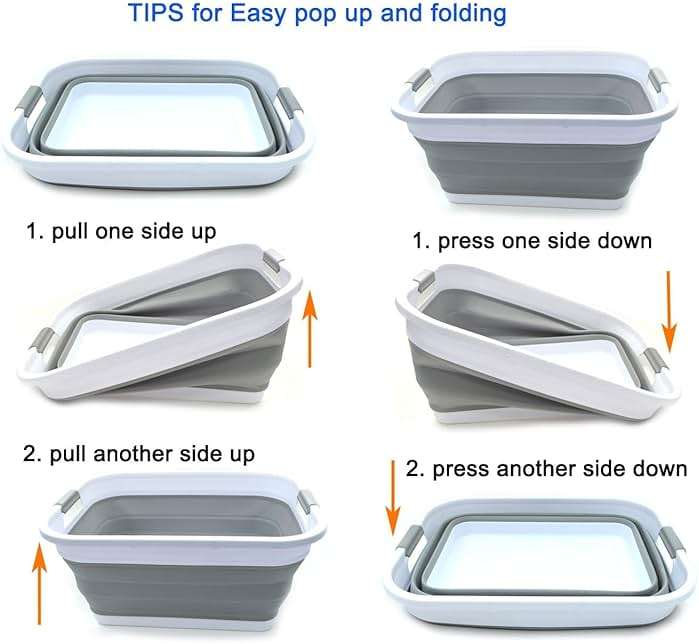 TIPS for Easy pop up and folding

1. pull one side up

2. pull another side up

1. press one side down

2. press another side down