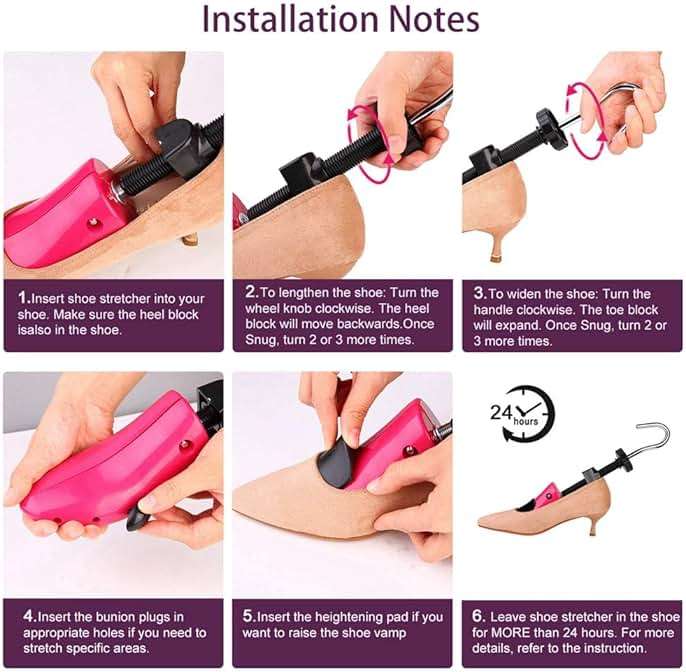 Installation Notes

1.Insert shoe stretcher into your shoe. Make sure the heel block isalso in the shoe.

2.To lengthen the shoe: Turn the wheel knob clockwise. The heel block will move backwards.Once Snug, turn 2 or 3 more times.

3.To widen the shoe: Turn the handle clockwise. The toe block will expand. Once Snug, turn 2 or 3 more times.

24 hours

4.Insert the bunion plugs in appropriate holes if you need to stretch specific areas.

5.Insert the heightening pad if you want to raise the shoe vamp

6. Leave shoe stretcher in the shoe for MORE than 24 hours. For more details, refer to the instruction.