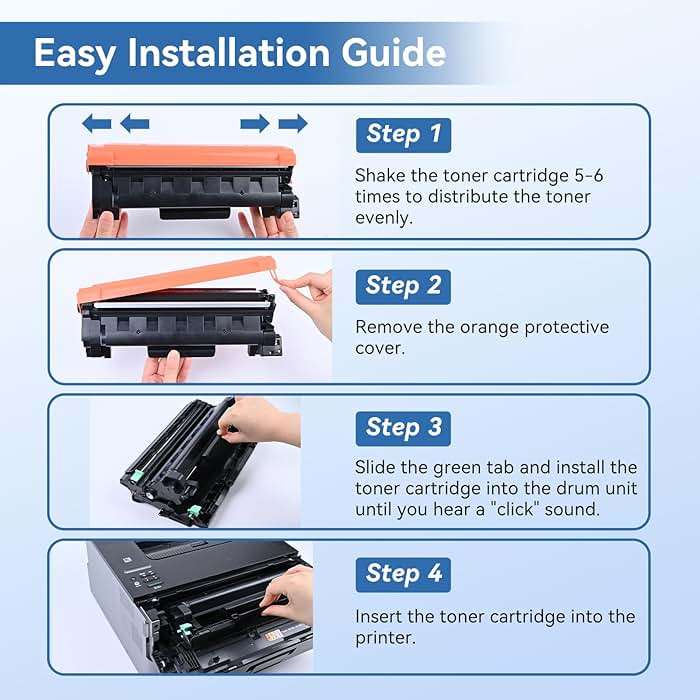 Easy Installation Guide

Step 1

Shake the toner cartridge 5-6 times to distribute the toner evenly.

Step 2

Remove the orange protective cover.

Step 3

Slide the green tab and install the toner cartridge into the drum unit until you hear a "click" sound.

Step 4

Insert the toner cartridge into the printer.