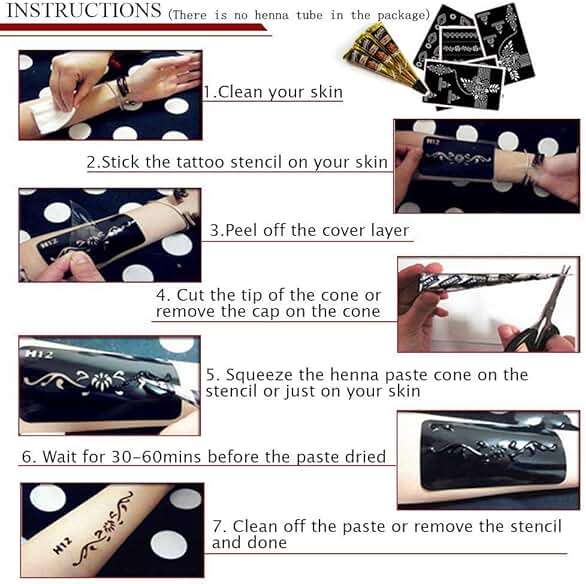 INSTRUCTIONS (There is no henna tube in the package)

1.Clean your skin

2.Stick the tattoo stencil on your skin

H12

3.Peel off the cover layer

H12

4. Cut the tip of the cone or remove the cap on the cone

H12

5. Squeeze the henna paste cone on the stencil or just on your skin

6. Wait for 30-60mins before the paste dried

H12

7. Clean off the paste or remove the stencil and done