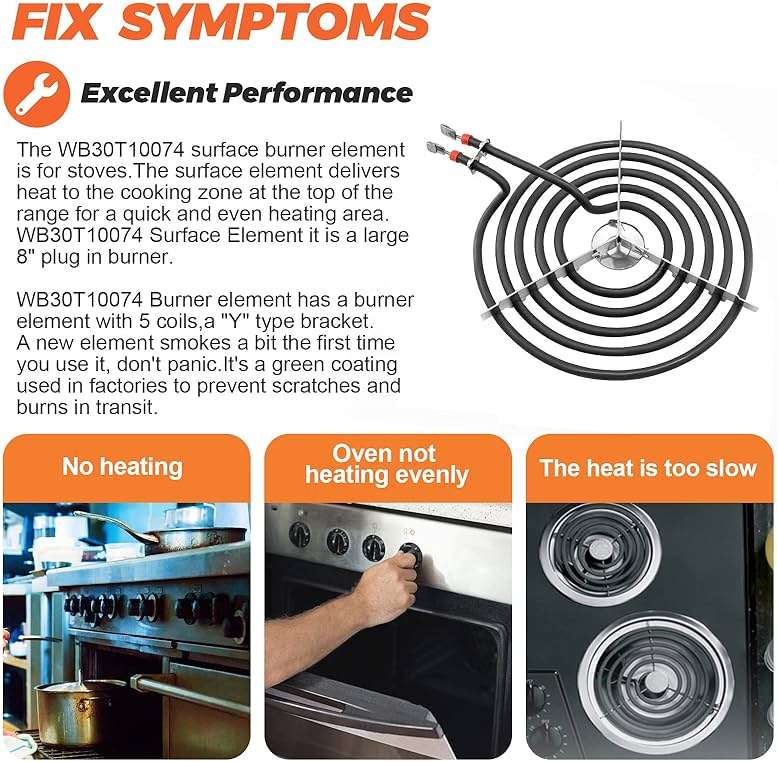 FIX SYMPTOMS

Excellent Performance

The WB30T10074 surface burner element is for stoves.The surface element delivers heat to the cooking zone at the top of the range for a quick and even heating area. WB30T10074 Surface Element it is a large 8" plug in burner.

WB30T10074 Burner element has a burner element with 5 coils,a "Y" type bracket. A new element smokes a bit the first time you use it, don't panic.It's a green coating used in factories to prevent scratches and burns in transit.

No heating

Oven not heating evenly

The heat is too slow