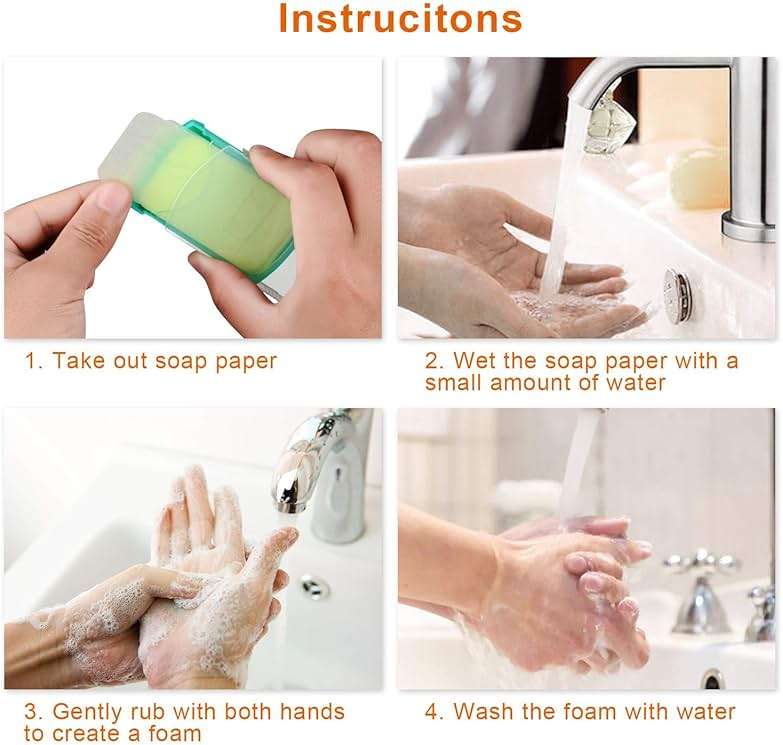 Instrucitons

1. Take out soap paper

2. Wet the soap paper with a small amount of water

3. Gently rub with both hands to create a foam

4. Wash the foam with water