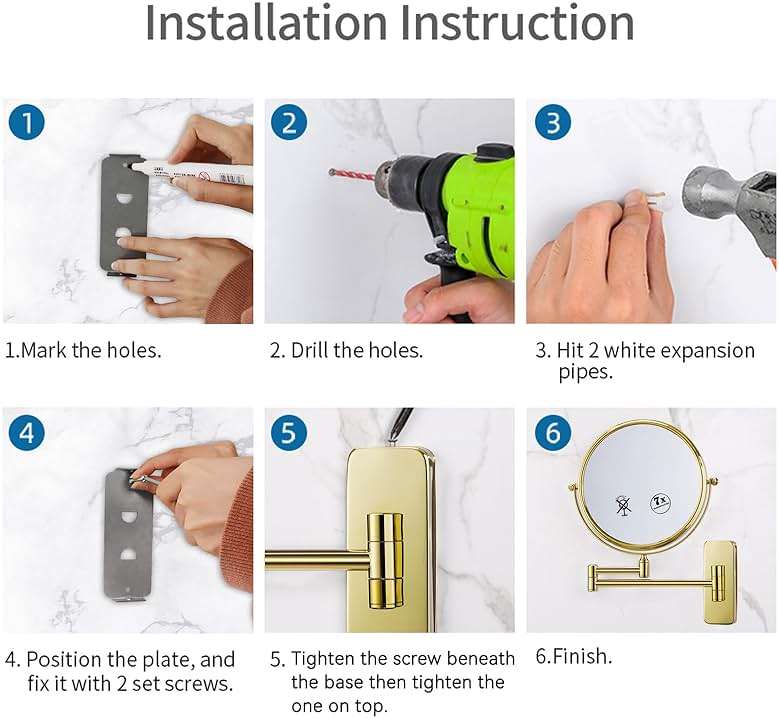 Installation Instruction

1

2

3

1.Mark the holes.

2. Drill the holes.

3. Hit 2 white expansion pipes.

4

5

6

7x

4. Position the plate, and fix it with 2 set screws.

5. Tighten the screw beneath the base then tighten the one on top.

6.Finish.