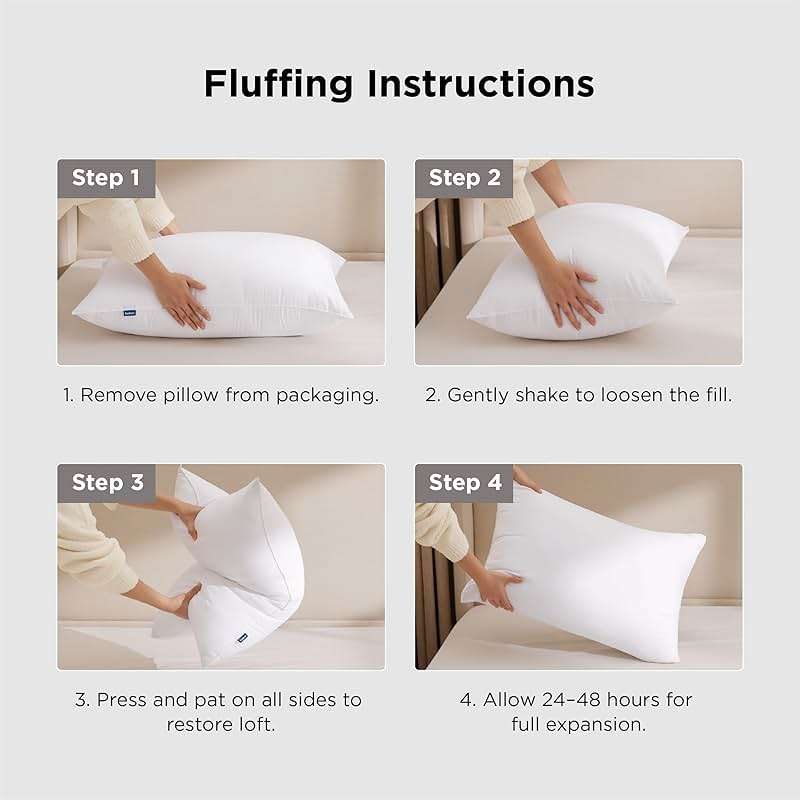 Fluffing Instructions

Step 1

1. Remove pillow from packaging.

Step 2

2. Gently shake to loosen the fill.

Step 3

3. Press and pat on all sides to restore loft.

Step 4

4. Allow 24–48 hours for full expansion.