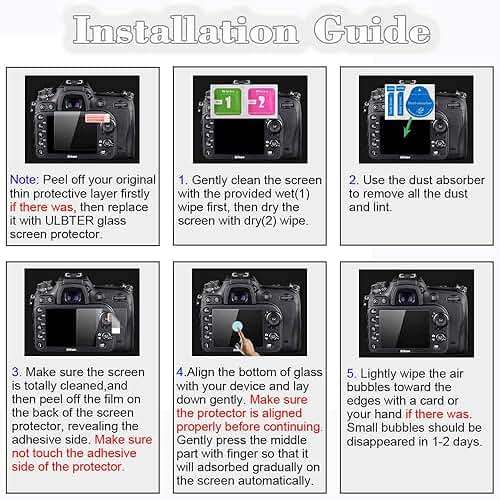 Installation Guide

1

2

Note: Peel off your original thin protective layer firstly if there was, then replace it with ULBTER glass screen protector.

1. Gently clean the screen with the provided wet(1) wipe first, then dry the screen with dry(2) wipe.

2. Use the dust absorber to remove all the dust and lint.

3. Make sure the screen is totally cleaned,and then peel off the film on the back of the screen protector, revealing the adhesive side. Make sure not touch the adhesive side of the protector.

4.Align the bottom of glass with your device and lay down gently. Make sure the protector is aligned properly before continuing. Gently press the middle part with finger so that it will adsorbed gradually on the screen automatically.

5. Lightly wipe the air bubbles toward the edges with a card or your hand if there was. Small bubbles should be disappeared in 1-2 days.