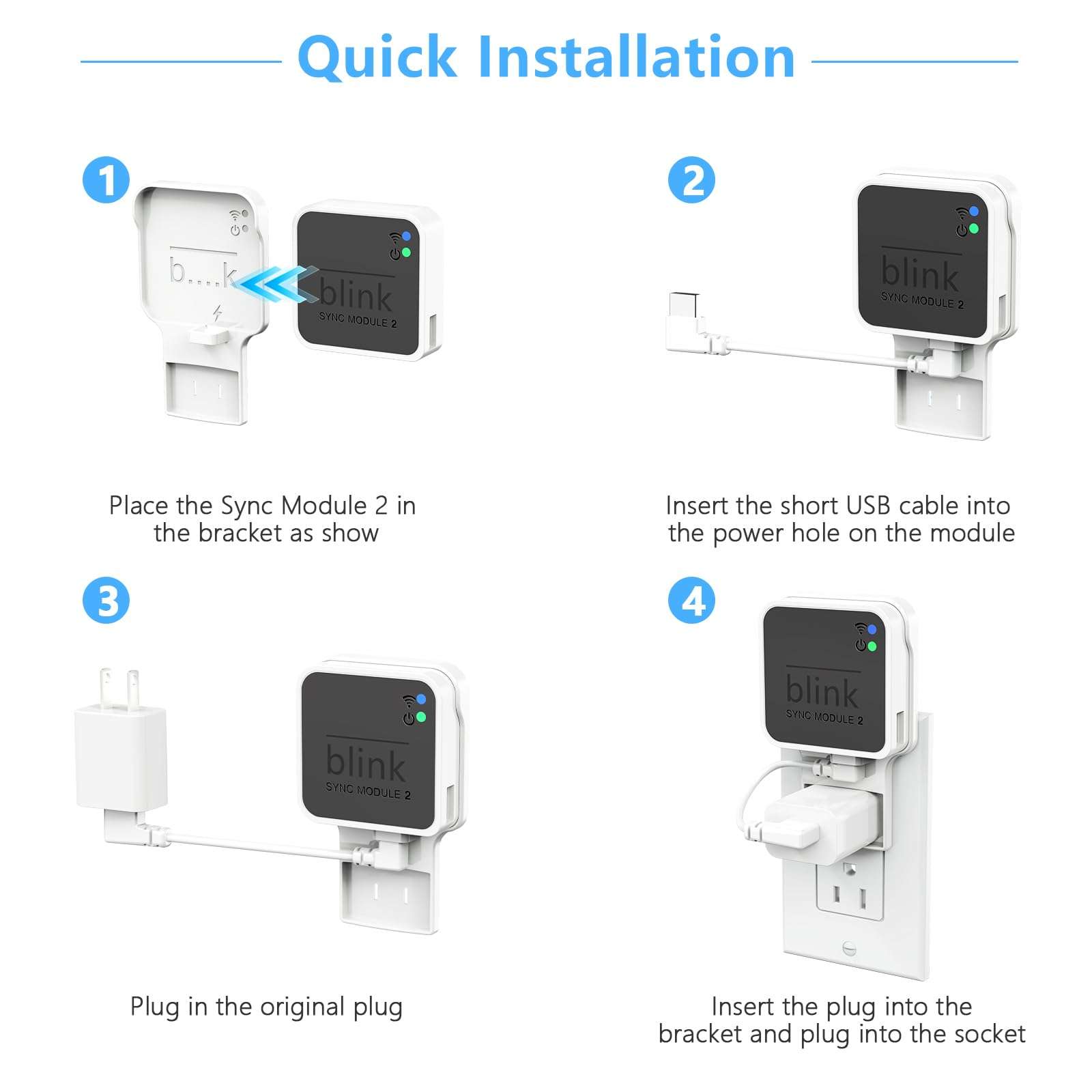 Quick Installation

1

b....k

blink
SYNC MODULE 2

Place the Sync Module 2 in the bracket as show

2

blink
SYNC MODULE 2

Insert the short USB cable into the power hole on the module

3

blink
SYNC MODULE 2

Plug in the original plug

4

blink
SYNC MODULE 2

Insert the plug into the bracket and plug into the socket