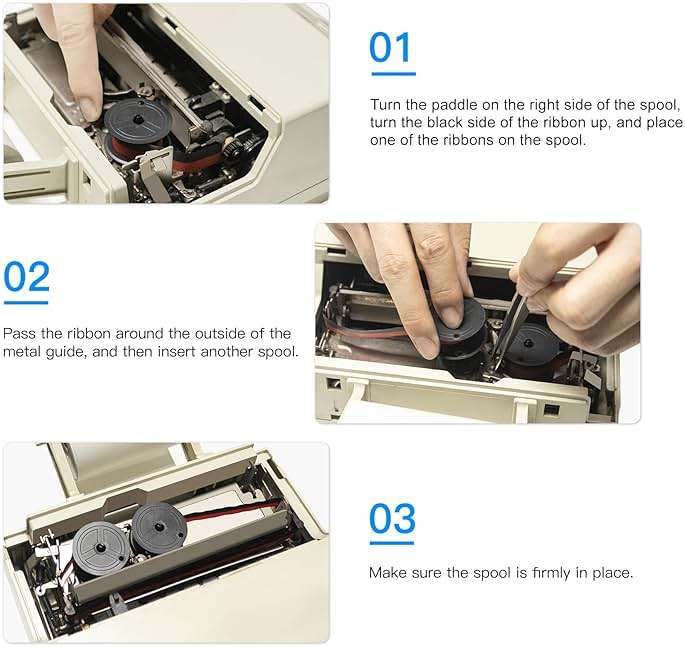 01

Turn the paddle on the right side of the spool, turn the black side of the ribbon up, and place one of the ribbons on the spool.

02

Pass the ribbon around the outside of the metal guide, and then insert another spool.

03

Make sure the spool is firmly in place.