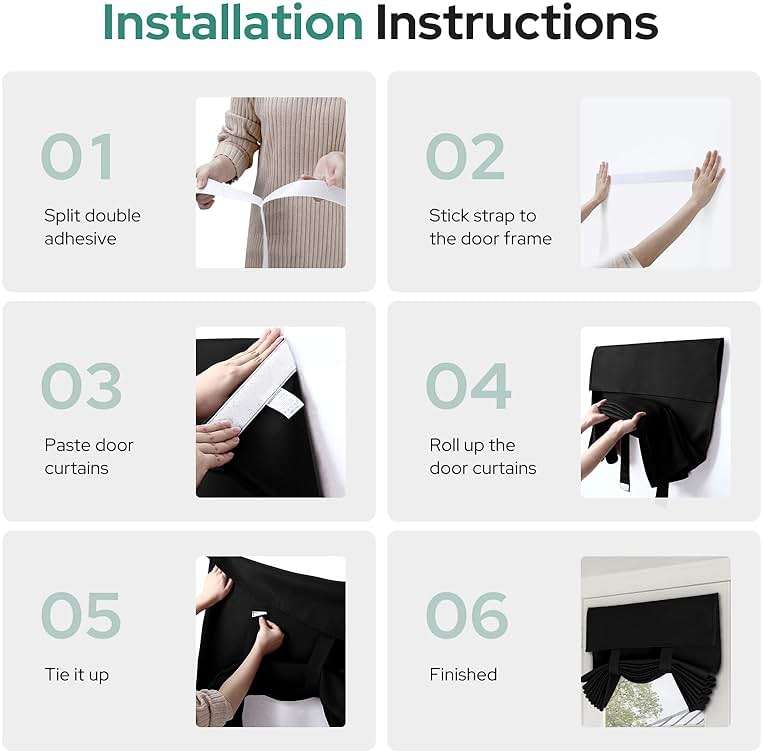 Installation Instructions

01

Split double adhesive

02

Stick strap to the door frame

03

Paste door curtains

04

Roll up the door curtains

05

Tie it up

06

Finished