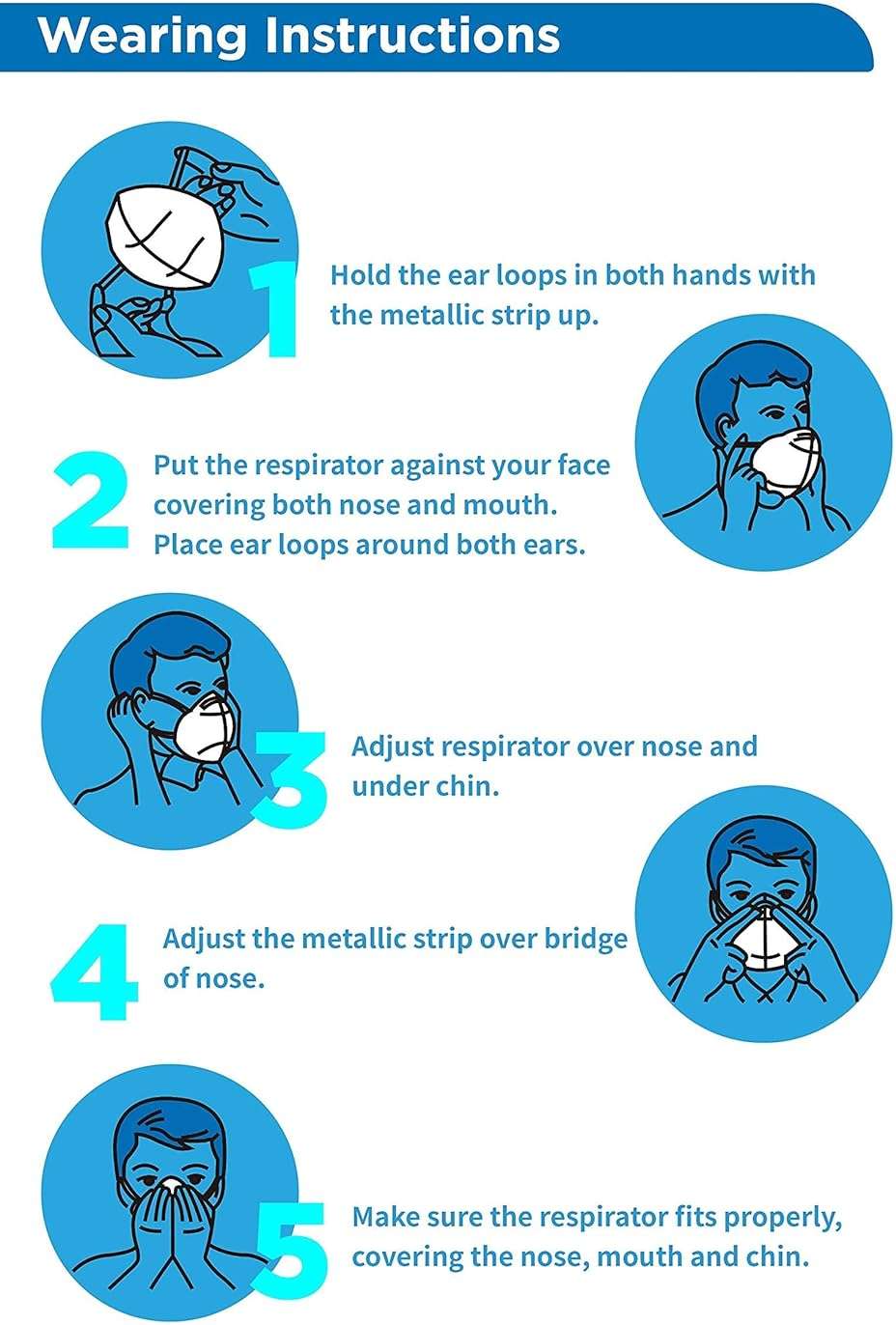 Wearing Instructions

1 Hold the ear loops in both hands with the metallic strip up.

2 Put the respirator against your face covering both nose and mouth. Place ear loops around both ears.

3 Adjust respirator over nose and under chin.

4 Adjust the metallic strip over bridge of nose.

5 Make sure the respirator fits properly, covering the nose, mouth and chin.