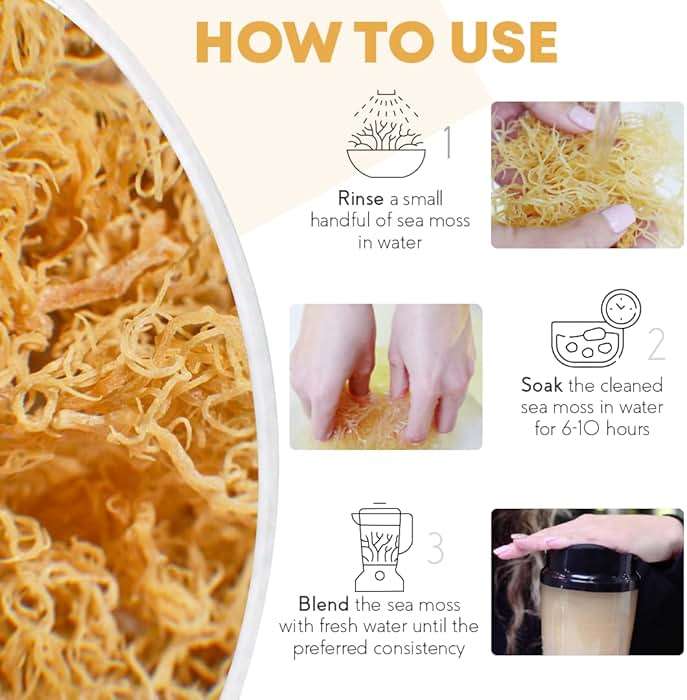 HOW TO USE

1

Rinse a small handful of sea moss in water

2

Soak the cleaned sea moss in water for 6-10 hours

3

Blend the sea moss with fresh water until the preferred consistency