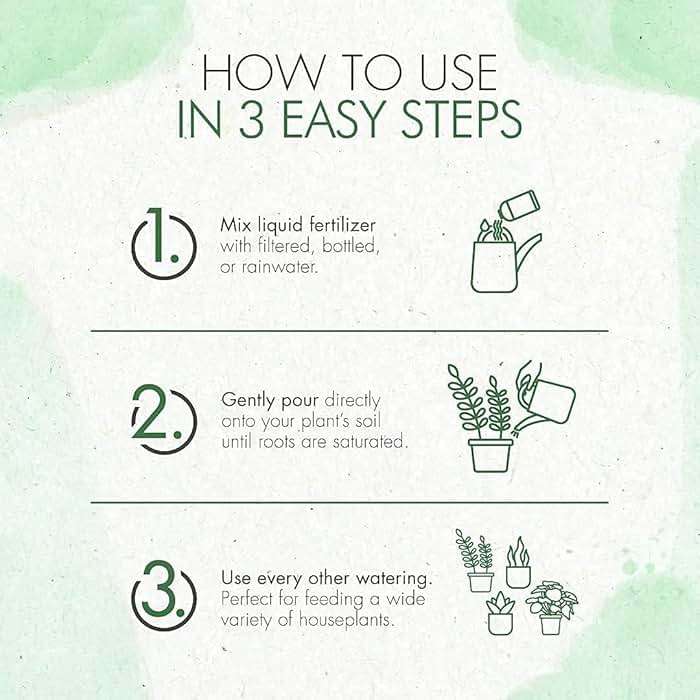 HOW TO USE
IN 3 EASY STEPS

1. Mix liquid fertilizer with filtered, bottled, or rainwater.

2. Gently pour directly onto your plant's soil until roots are saturated.

3. Use every other watering. Perfect for feeding a wide variety of houseplants.