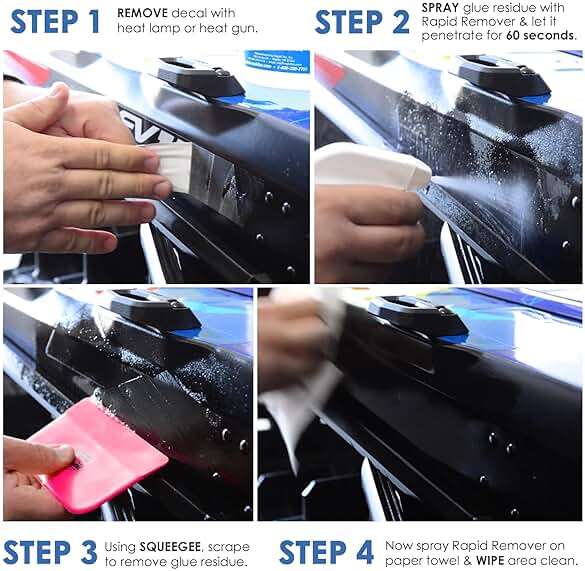 STEP 1 REMOVE decal with heat lamp or heat gun.

STEP 2 SPRAY glue residue with Rapid Remover & let it penetrate for 60 seconds.

STEP 3 Using SQUEEGEE, scrape to remove glue residue.

STEP 4 Now spray Rapid Remover on paper towel & WIPE area clean.