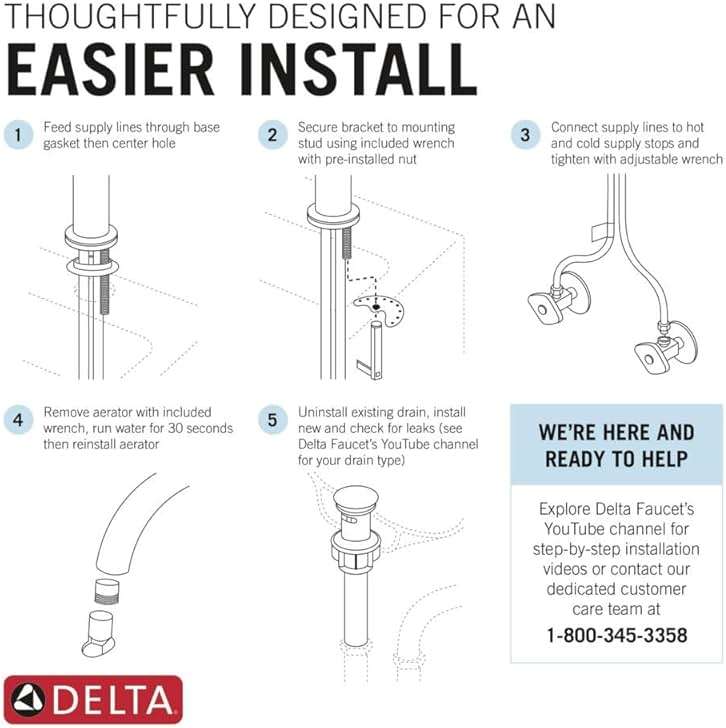 THOUGHTFULLY DESIGNED FOR AN
EASIER INSTALL

1 Feed supply lines through base gasket then center hole

2 Secure bracket to mounting stud using included wrench with pre-installed nut

3 Connect supply lines to hot and cold supply stops and tighten with adjustable wrench

4 Remove aerator with included wrench, run water for 30 seconds then reinstall aerator

5 Uninstall existing drain, install new and check for leaks (see Delta Faucet's YouTube channel for your drain type)

WE'RE HERE AND READY TO HELP

Explore Delta Faucet's YouTube channel for step-by-step installation videos or contact our dedicated customer care team at

1-800-345-3358

DELTA