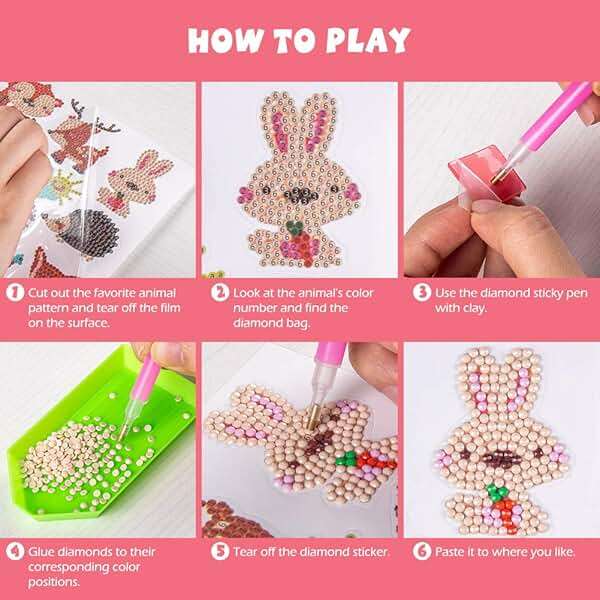 HOW TO PLAY

1 Cut out the favorite animal pattern and tear off the film on the surface.

2 Look at the animal's color number and find the diamond bag.

3 Use the diamond sticky pen with clay.

4 Glue diamonds to their corresponding color positions.

5 Tear off the diamond sticker.

6 Paste it to where you like.