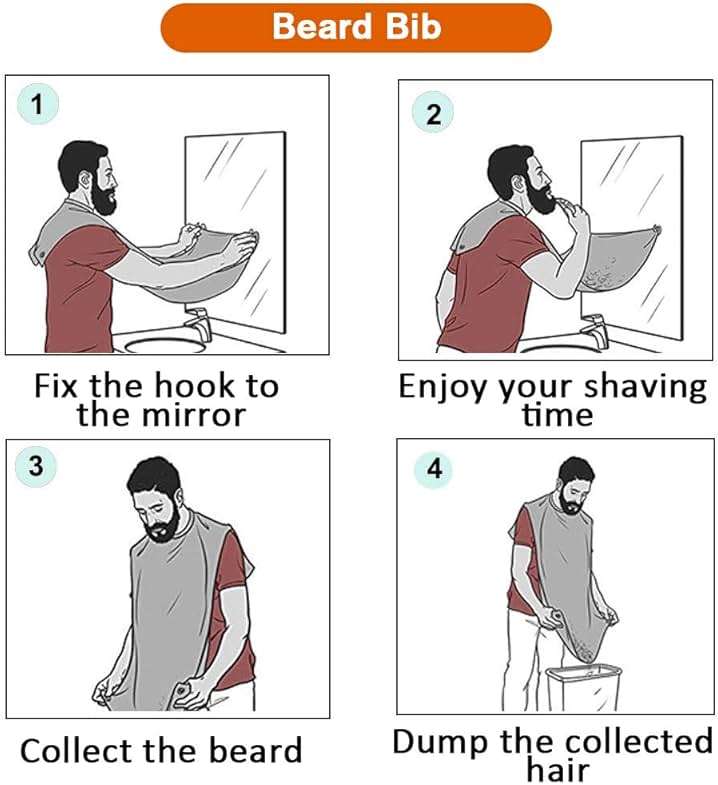 Beard Bib

1

Fix the hook to the mirror

2

Enjoy your shaving time

3

Collect the beard

4

Dump the collected hair