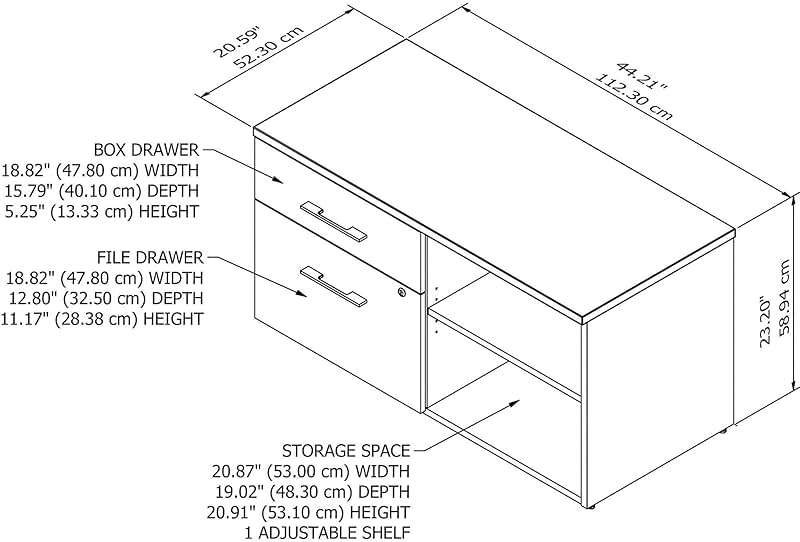 20.59"
52.30 cm

44.21"
112.30 cm

BOX DRAWER
18.82" (47.80 cm) WIDTH
15.79" (40.10 cm) DEPTH
5.25" (13.33 cm) HEIGHT

FILE DRAWER
18.82" (47.80 cm) WIDTH
12.80" (32.50 cm) DEPTH
11.17" (28.38 cm) HEIGHT

23.20"
58.94 cm

STORAGE SPACE
20.87" (53.00 cm) WIDTH
19.02" (48.30 cm) DEPTH
20.91" (53.10 cm) HEIGHT
1 ADJUSTABLE SHELF