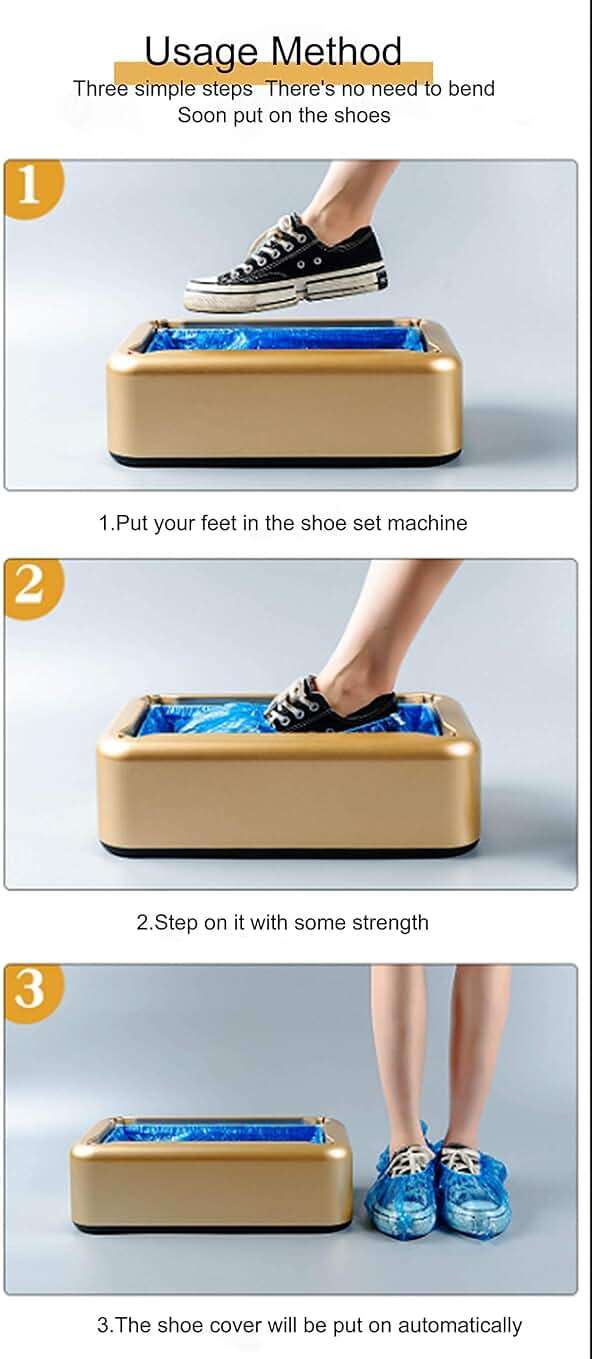 Usage Method
Three simple steps There's no need to bend
Soon put on the shoes

1

1.Put your feet in the shoe set machine

2

2.Step on it with some strength

3

3.The shoe cover will be put on automatically