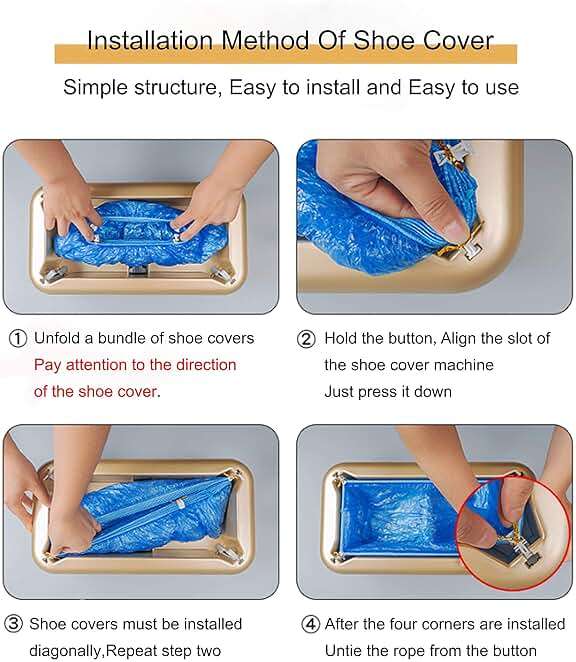 Installation Method Of Shoe Cover

Simple structure, Easy to install and Easy to use

① Unfold a bundle of shoe covers
Pay attention to the direction of the shoe cover.

② Hold the button, Align the slot of the shoe cover machine
Just press it down

③ Shoe covers must be installed diagonally,Repeat step two

④ After the four corners are installed
Untie the rope from the button