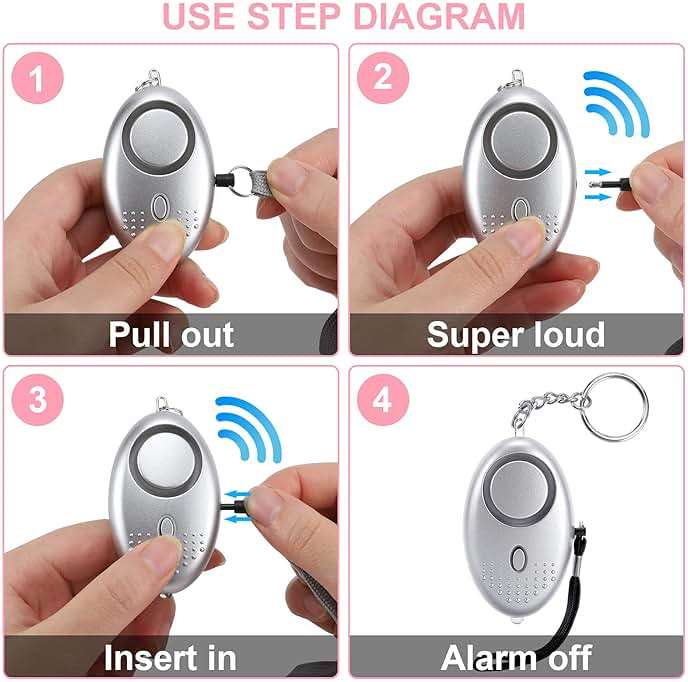 USE STEP DIAGRAM

1

Pull out

2

Super loud

3

Insert in

4

Alarm off