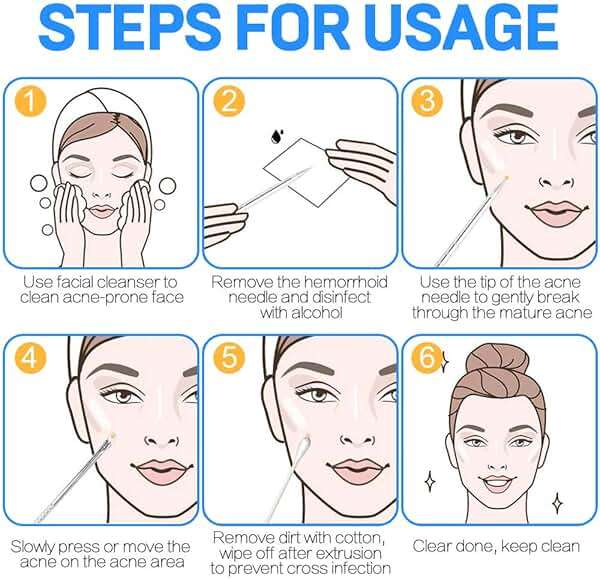 STEPS FOR USAGE

1

Use facial cleanser to clean acne-prone face

2

Remove the hemorrhoid needle and disinfect with alcohol

3

Use the tip of the acne needle to gently break through the mature acne

4

Slowly press or move the acne on the acne area

5

Remove dirt with cotton, wipe off after extrusion to prevent cross infection

6

Clear done, keep clean