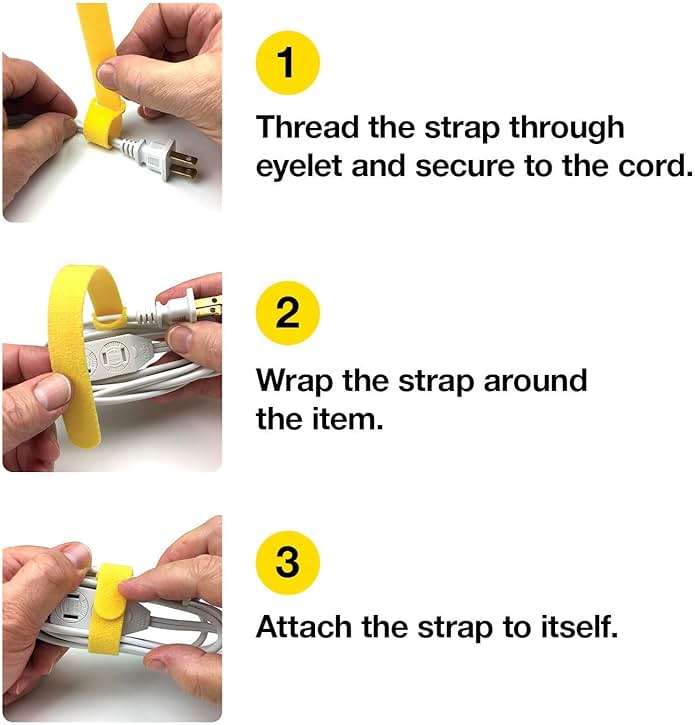 1

Thread the strap through eyelet and secure to the cord.

2

Wrap the strap around the item.

3

Attach the strap to itself.