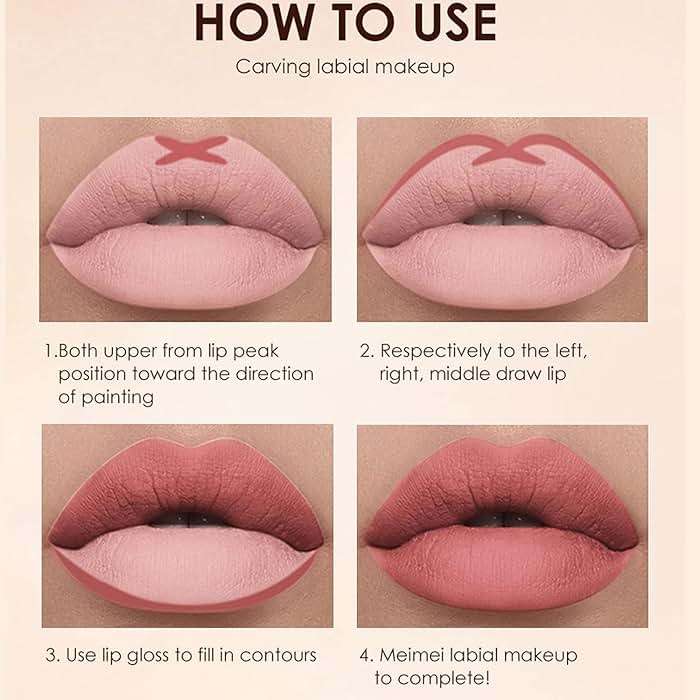 HOW TO USE

Carving labial makeup

1.Both upper from lip peak position toward the direction of painting

2. Respectively to the left, right, middle draw lip

3. Use lip gloss to fill in contours

4. Meimei labial makeup to complete!