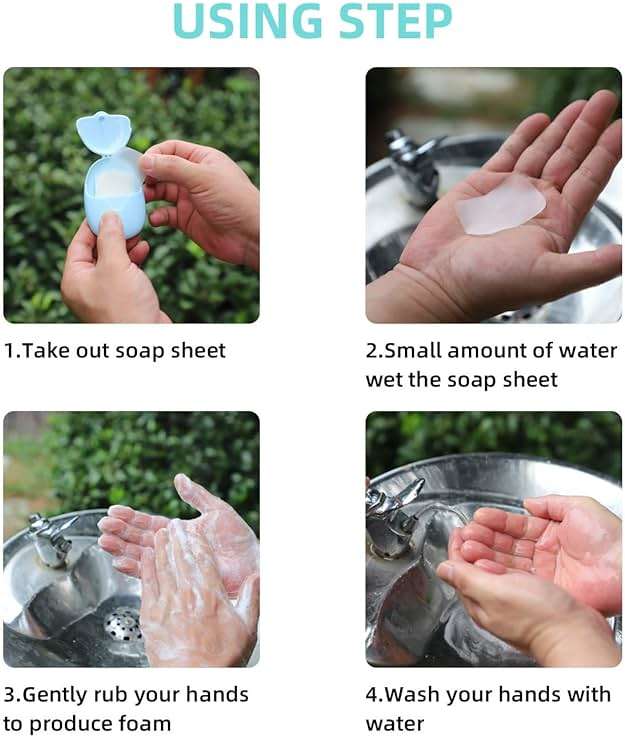 USING STEP

1.Take out soap sheet

2.Small amount of water wet the soap sheet

3.Gently rub your hands to produce foam

4.Wash your hands with water