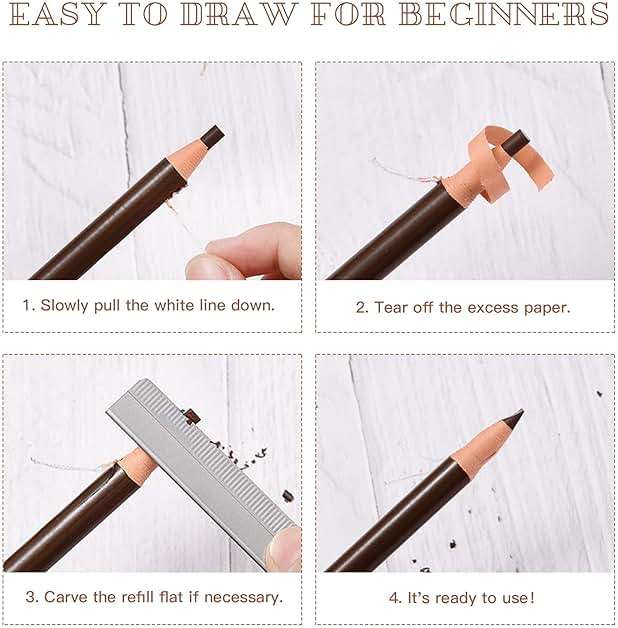 EASY TO DRAW FOR BEGINNERS

1. Slowly pull the white line down.

2. Tear off the excess paper.

3. Carve the refill flat if necessary.

4. It's ready to use!