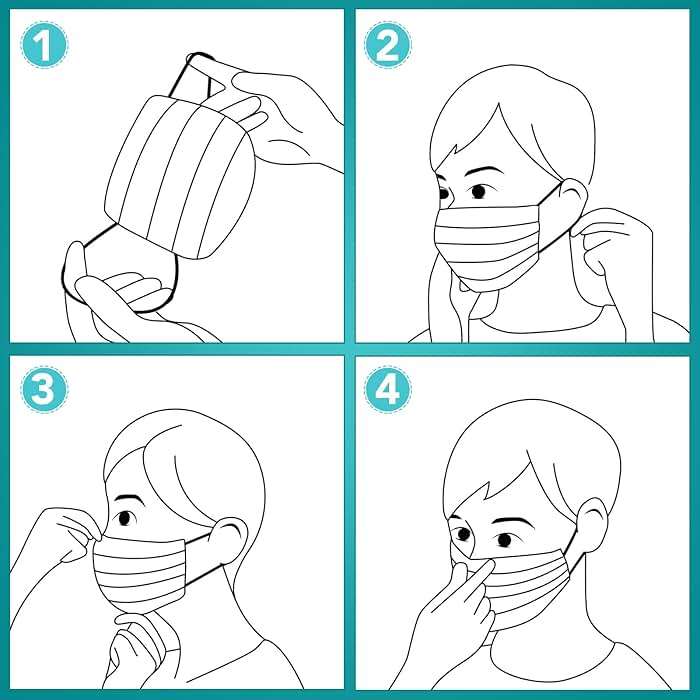 1
2
3
4