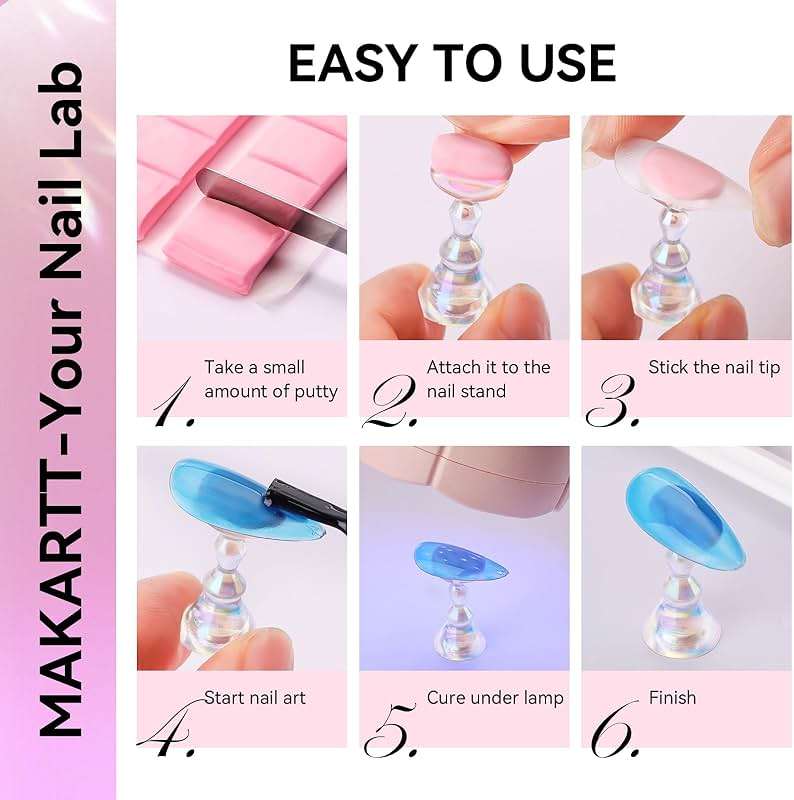 MAKARTT-Your Nail Lab

EASY TO USE

1. Take a small amount of putty

2. Attach it to the nail stand

3. Stick the nail tip

4. Start nail art

5. Cure under lamp

6. Finish