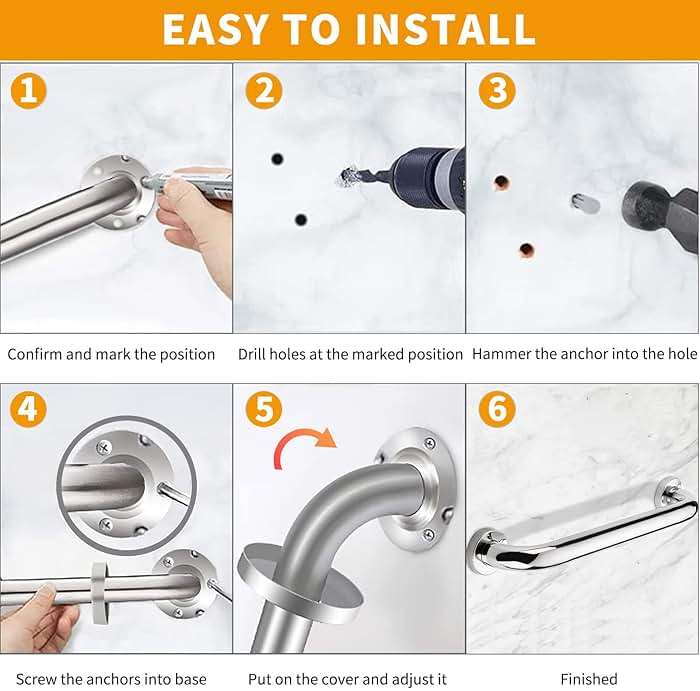 EASY TO INSTALL

1

Confirm and mark the position

2

Drill holes at the marked position

3

Hammer the anchor into the hole

4

Screw the anchors into base

5

Put on the cover and adjust it

6

Finished